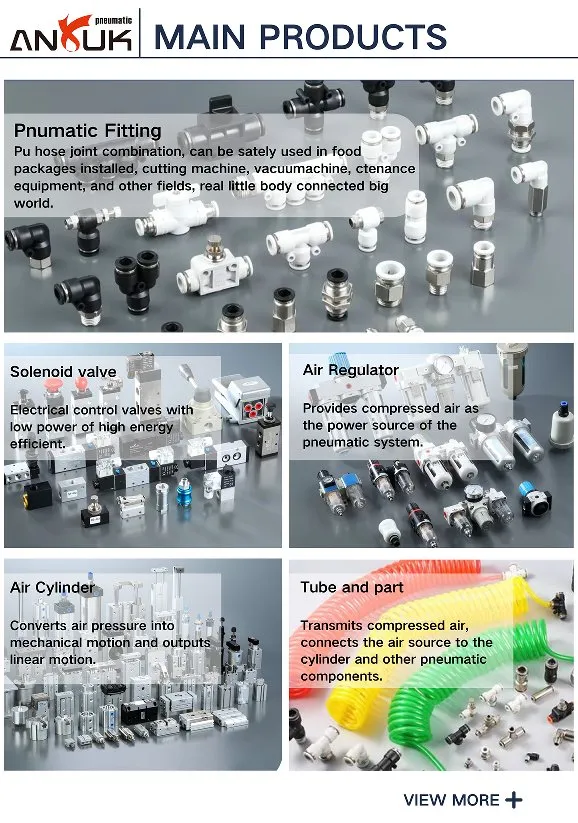 ANKUK pneumatic

MAIN PRODUCTS

Pnumatic Fitting
Pu hose joint combination, can be sately used in food packages installed, cutting machine, vacuumachine, ctenance equipment, and other fields, real little body connected big world.

Solenoid valve
Electrical control valves with low power of high energy efficient.

Air Regulator
Provides compressed air as the power source of the pneumatic system.

Air Cylinder
Converts air pressure into mechanical motion and outputs linear motion.

Tube and part
Transmits compressed air, connects the air source to the cylinder and other pneumatic components.

VIEW MORE +