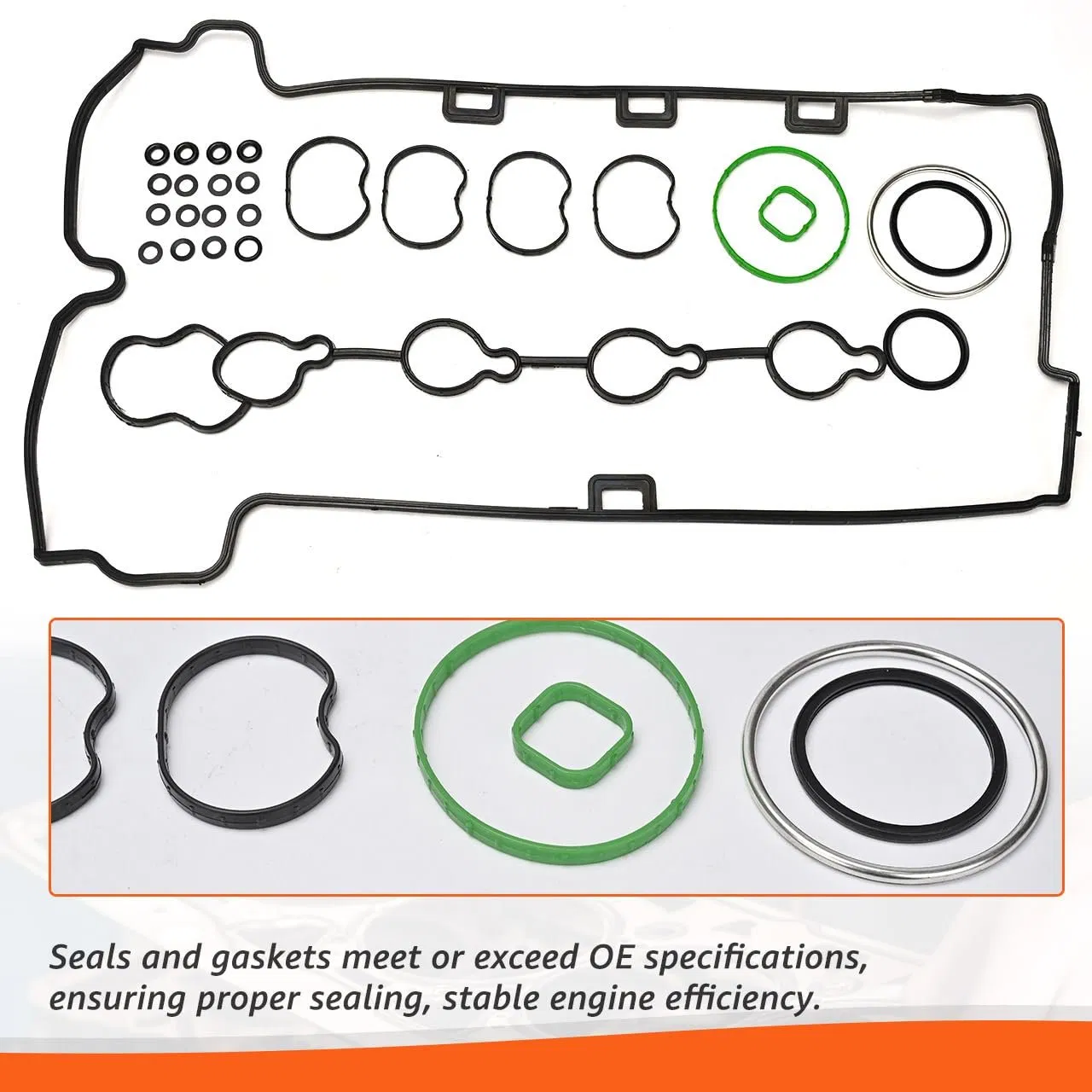 Seals and gaskets meet or exceed OE specifications, ensuring proper sealing, stable engine efficiency.