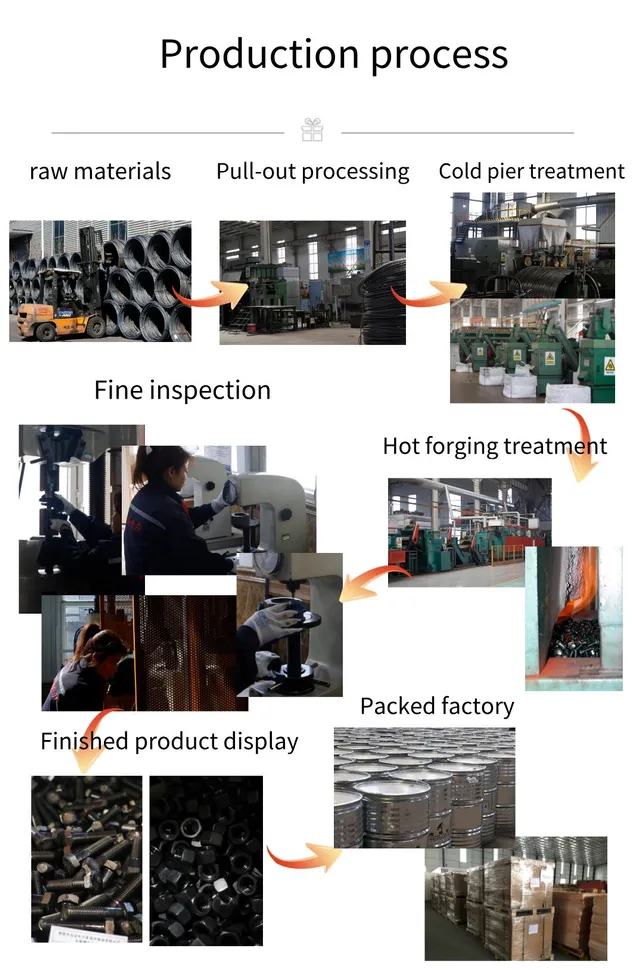 Production process

raw materials

Pull-out processing

Cold pier treatment

Fine inspection

Hot forging treatment

Packed factory

Finished product display