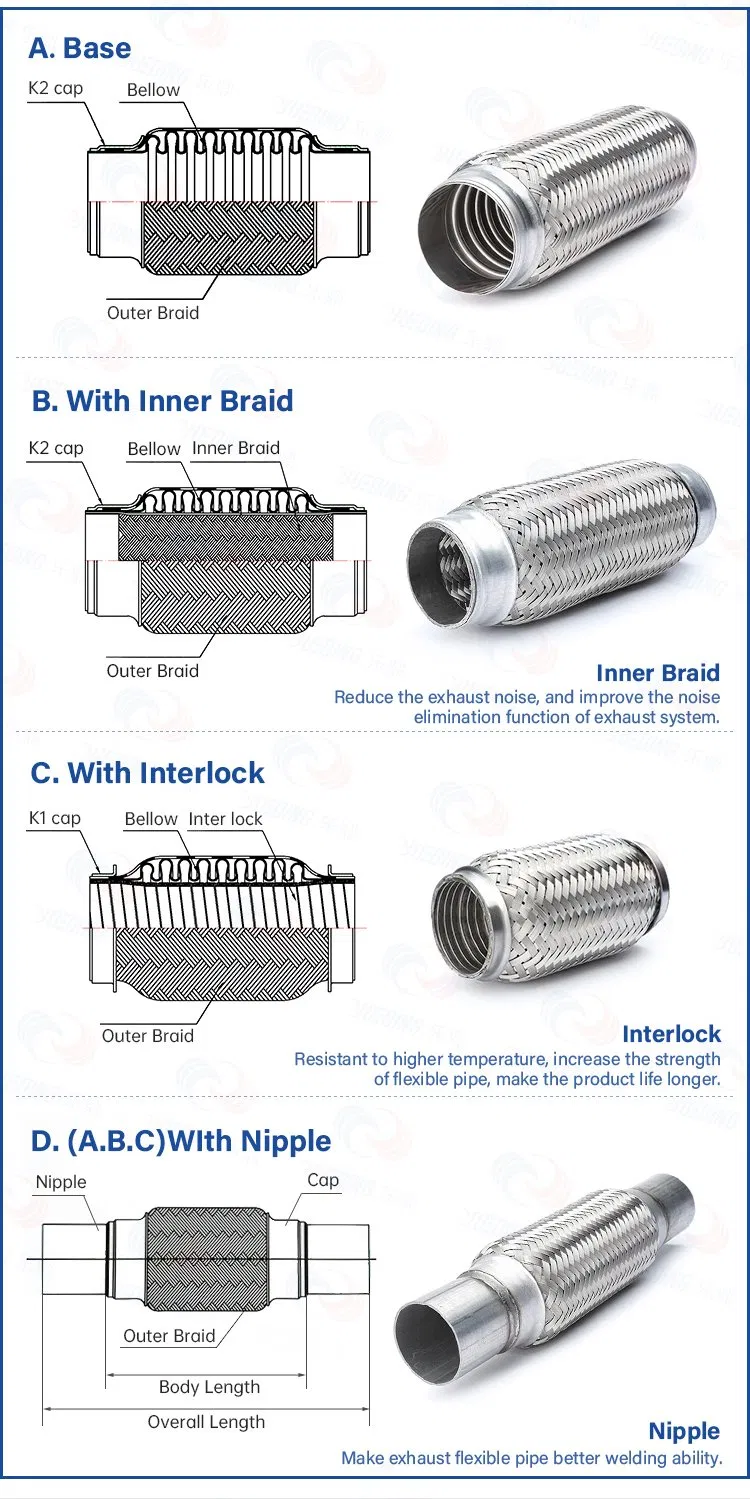 A. Base

K2 cap
Bellow
Outer Braid

B. With Inner Braid

K2 cap
Bellow
Inner Braid
Outer Braid

Inner Braid
Reduce the exhaust noise, and improve the noise elimination function of exhaust system.

C. With Interlock

K1 cap
Bellow
Inter lock
Outer Braid

Interlock
Resistant to higher temperature, increase the strength of flexible pipe, make the product life longer.

D. (A.B.C)WIth Nipple

Nipple
Cap
Outer Braid
Body Length
Overall Length

Nipple
Make exhaust flexible pipe better welding ability.