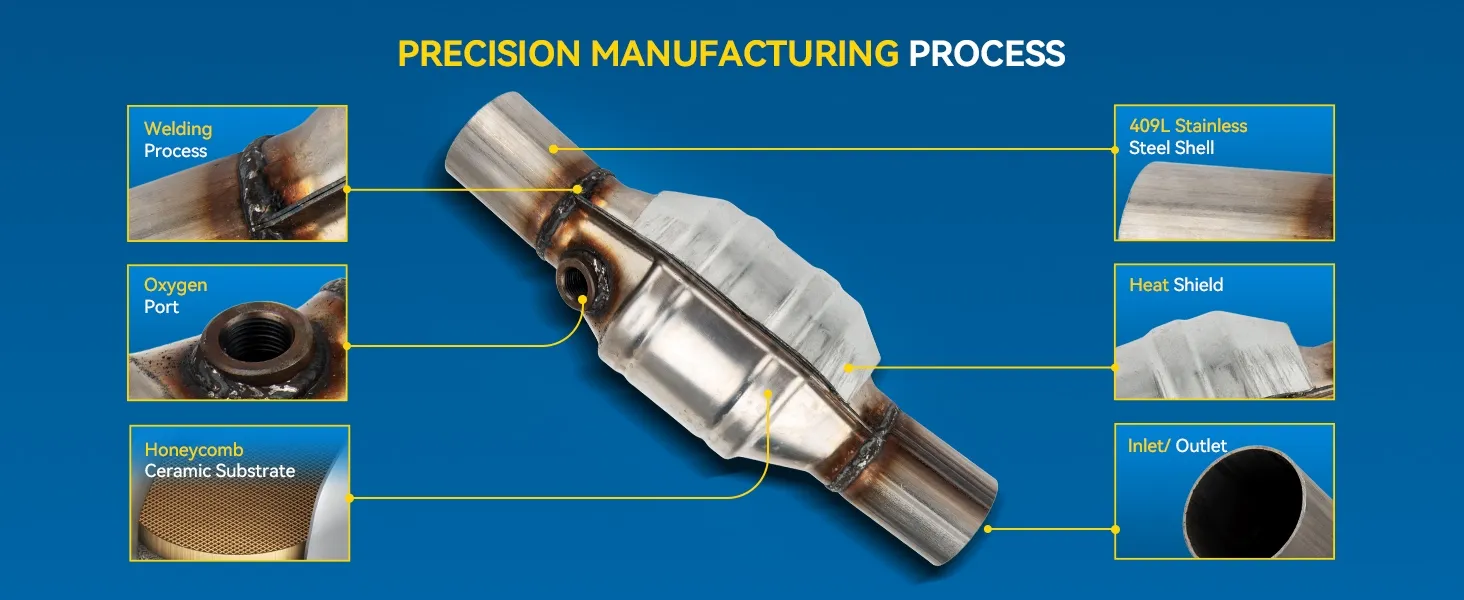 PRECISION MANUFACTURING PROCESS

Welding Process

Oxygen Port

Honeycomb Ceramic Substrate

409L Stainless Steel Shell

Heat Shield

Inlet/ Outlet