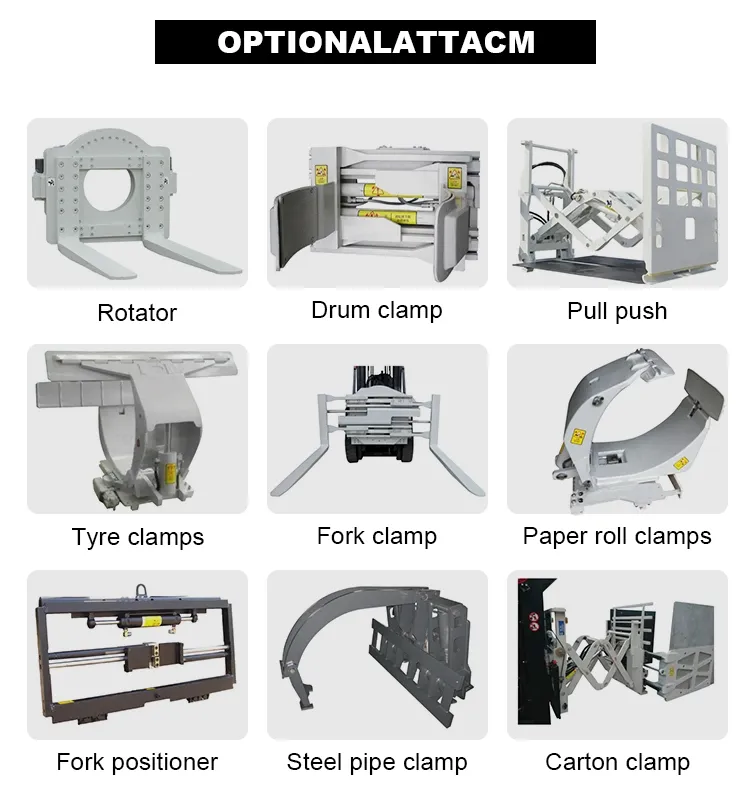 OPTIONALATTACM

Rotator

Drum clamp

Pull push

Tyre clamps

Fork clamp

Paper roll clamps

Fork positioner

Steel pipe clamp

Carton clamp