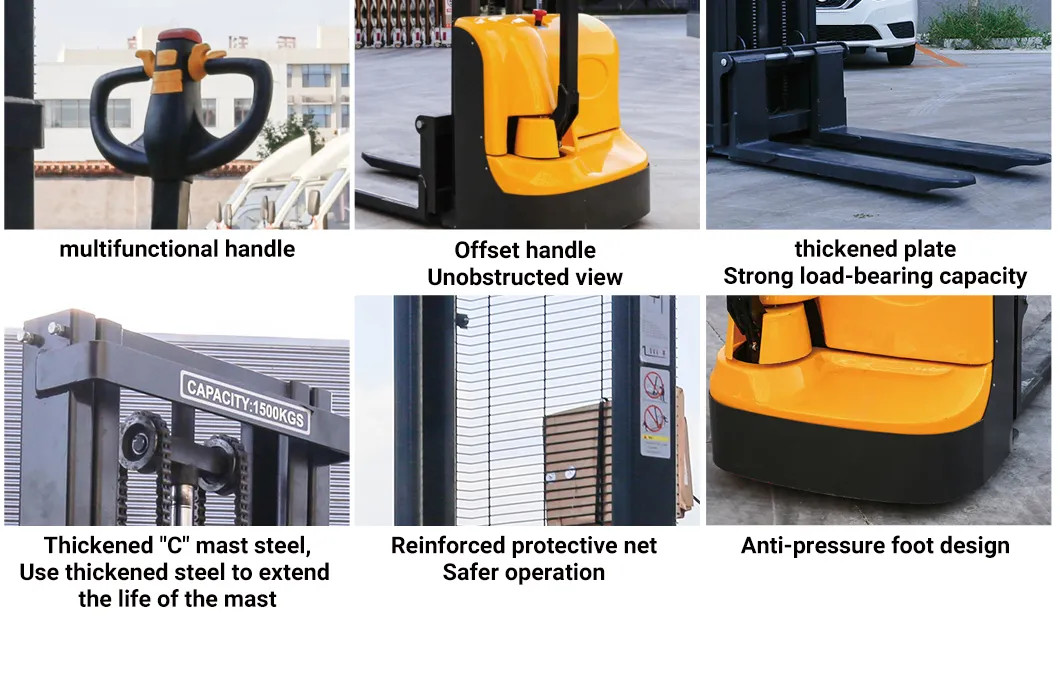 multifunctional handle

Offset handle
Unobstructed view

thickened plate
Strong load-bearing capacity

CAPACITY:1500KGS

Thickened "C" mast steel,
Use thickened steel to extend the life of the mast

Reinforced protective net
Safer operation

Anti-pressure foot design