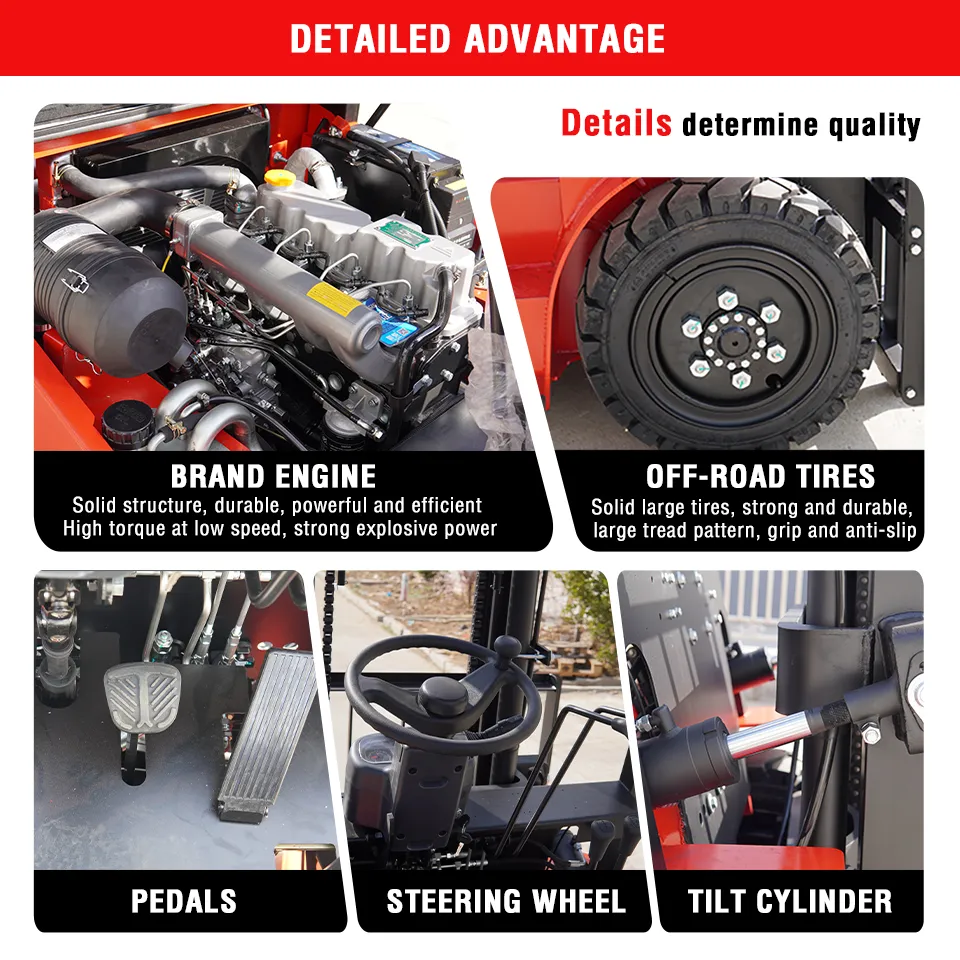 DETAILED ADVANTAGE

Details determine quality

BRAND ENGINE
Solid structure, durable, powerful and efficient
High torque at low speed, strong explosive power

OFF-ROAD TIRES
Solid large tires, strong and durable, large tread pattern, grip and anti-slip

PEDALS

STEERING WHEEL

TILT CYLINDER