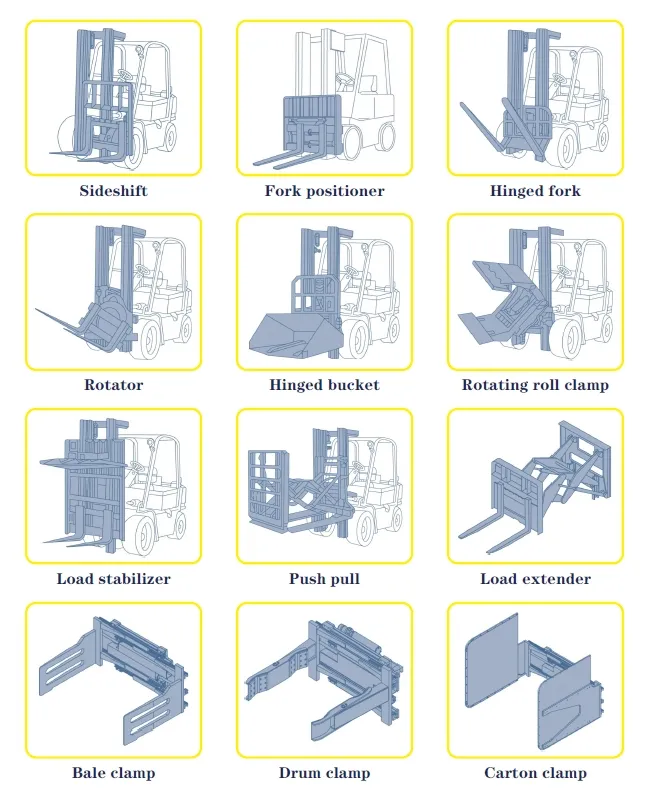 Sideshift
Fork positioner
Hinged fork
Rotator
Hinged bucket
Rotating roll clamp
Load stabilizer
Push pull
Load extender
Bale clamp
Drum clamp
Carton clamp