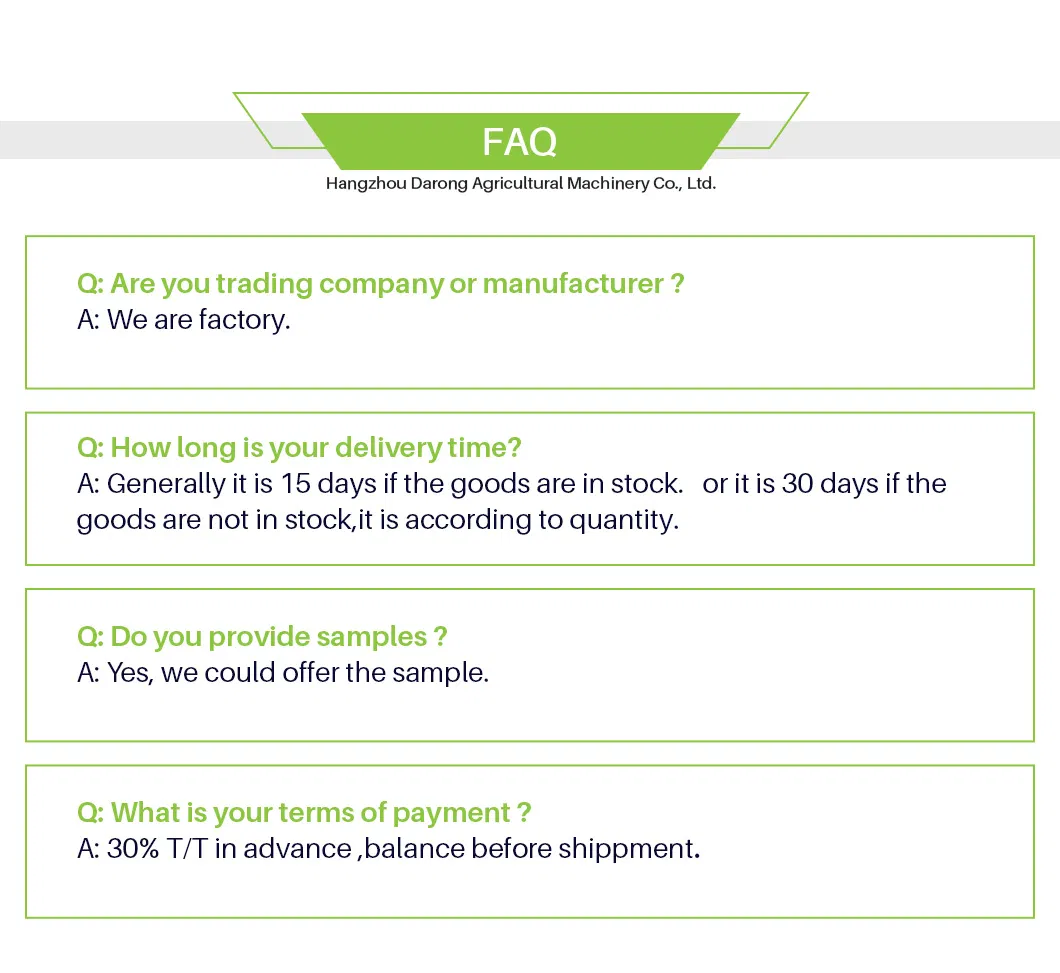 FAQ
Hangzhou Darong Agricultural Machinery Co., Ltd.

Q: Are you trading company or manufacturer ?
A: We are factory.

Q: How long is your delivery time?
A: Generally it is 15 days if the goods are in stock. or it is 30 days if the goods are not in stock,it is according to quantity.

Q: Do you provide samples ?
A: Yes, we could offer the sample.

Q: What is your terms of payment ?
A: 30% T/T in advance ,balance before shippment.