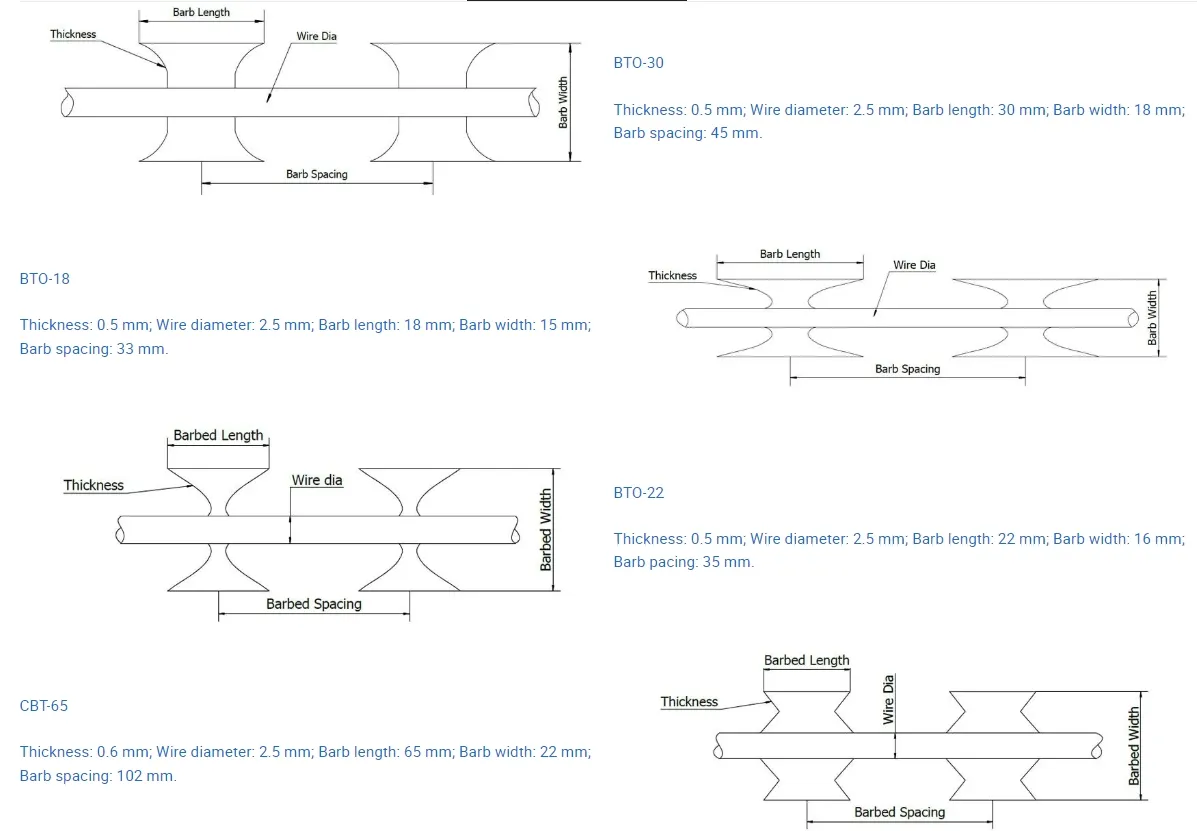 Barb Length
Thickness
Wire Dia
Barb Width
Barb Spacing

BTO-30

Thickness: 0.5 mm; Wire diameter: 2.5 mm; Barb length: 30 mm; Barb width: 18 mm; Barb spacing: 45 mm.

BTO-18

Thickness: 0.5 mm; Wire diameter: 2.5 mm; Barb length: 18 mm; Barb width: 15 mm; Barb spacing: 33 mm.

Barb Length
Thickness
Wire Dia
Barb Width
Barb Spacing

Barbed Length
Thickness
Wire dia
Barbed Width
Barbed Spacing

BTO-22

Thickness: 0.5 mm; Wire diameter: 2.5 mm; Barb length: 22 mm; Barb width: 16 mm; Barb pacing: 35 mm.

CBT-65

Thickness: 0.6 mm; Wire diameter: 2.5 mm; Barb length: 65 mm; Barb width: 22 mm; Barb spacing: 102 mm.

Barbed Length
Thickness
Wire Dia
Barbed Width
Barbed Spacing