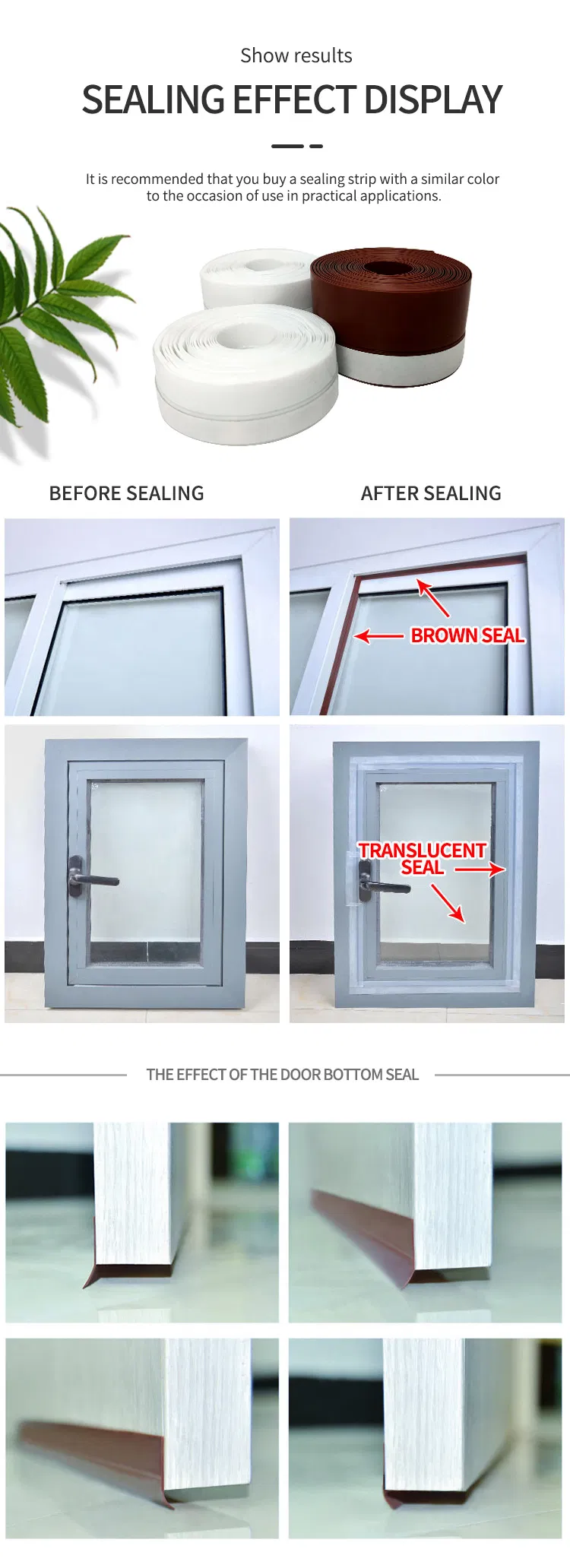 Show results

SEALING EFFECT DISPLAY

It is recommended that you buy a sealing strip with a similar color to the occasion of use in practical applications.

BEFORE SEALING

AFTER SEALING

BROWN SEAL

TRANSLUCENT SEAL

THE EFFECT OF THE DOOR BOTTOM SEAL