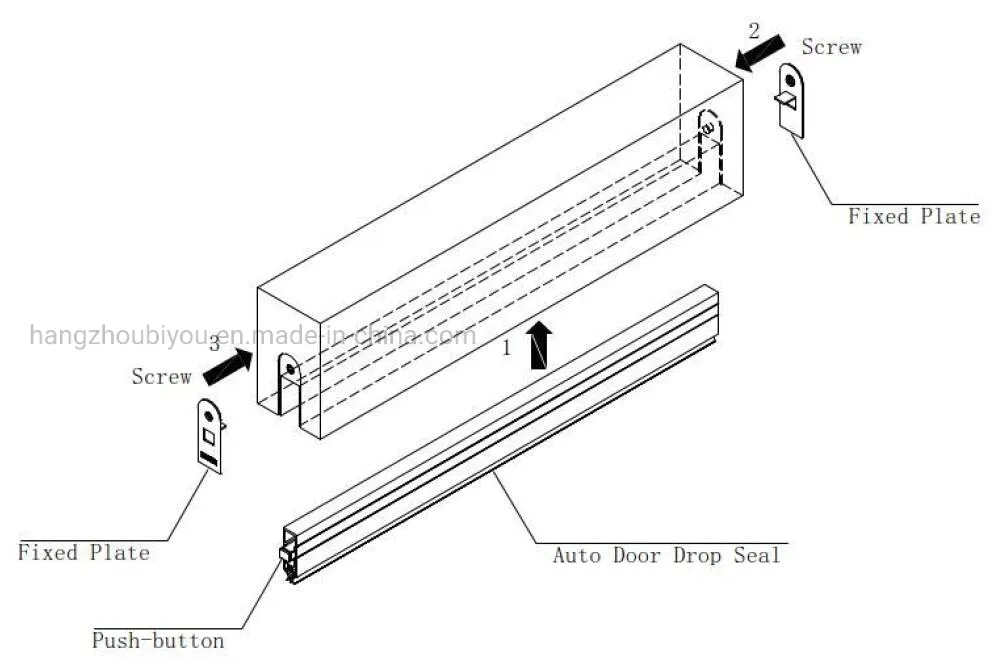 2
Screw

Fixed Plate

hangzhoubiyou.en.made-in-china.com

3
Screw

1

Fixed Plate

Auto Door Drop Seal

Push-button