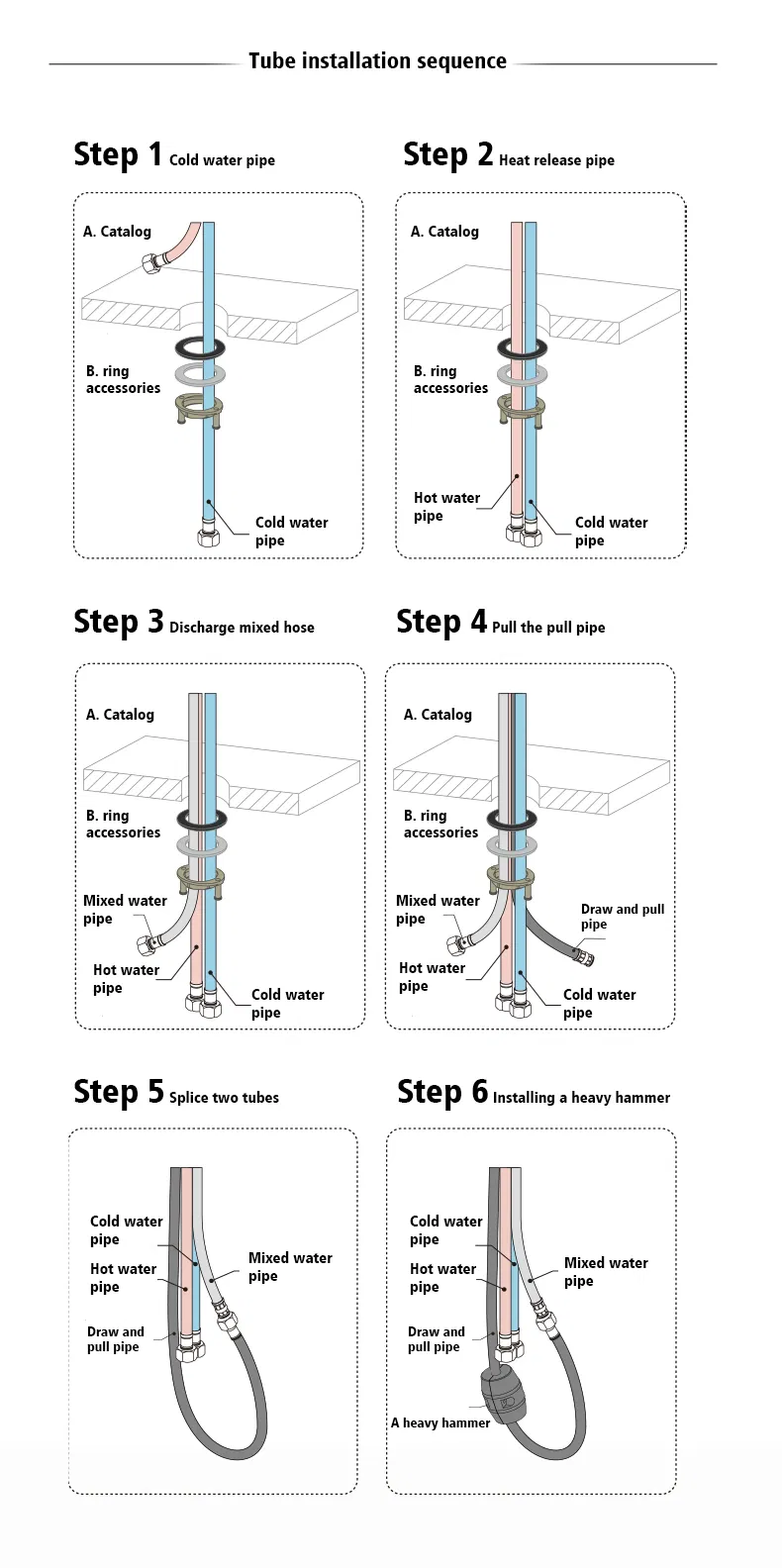 Tube installation sequence

Step 1 Cold water pipe

A. Catalog

B. ring accessories

Cold water pipe

Step 2 Heat release pipe

A. Catalog

B. ring accessories

Hot water pipe

Cold water pipe

Step 3 Discharge mixed hose

A. Catalog

B. ring accessories

Mixed water pipe

Hot water pipe

Cold water pipe

Step 4 Pull the pull pipe

A. Catalog

B. ring accessories

Mixed water pipe

Draw and pull pipe

Hot water pipe

Cold water pipe

Step 5 Splice two tubes

Cold water pipe

Hot water pipe

Mixed water pipe

Draw and pull pipe

Step 6 Installing a heavy hammer

Cold water pipe

Hot water pipe

Mixed water pipe

Draw and pull pipe

A heavy hammer