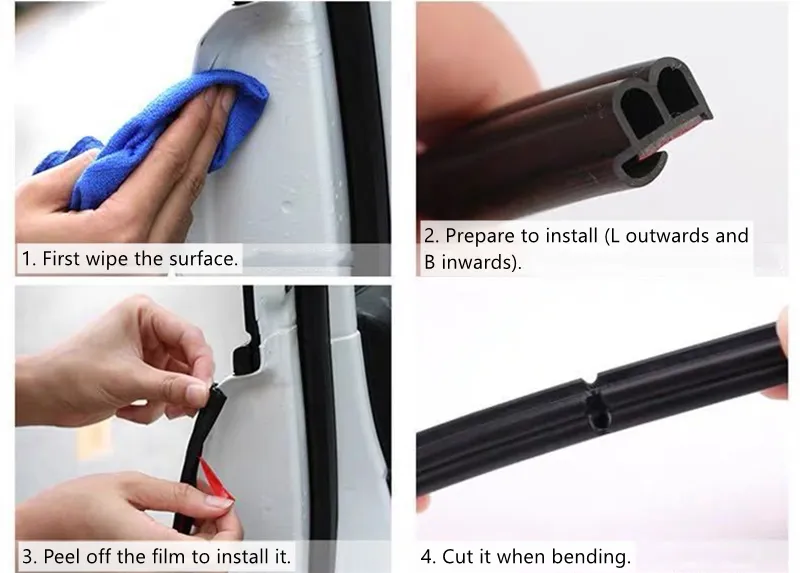 1. First wipe the surface.

2. Prepare to install (L outwards and B inwards).

3. Peel off the film to install it.

4. Cut it when bending.