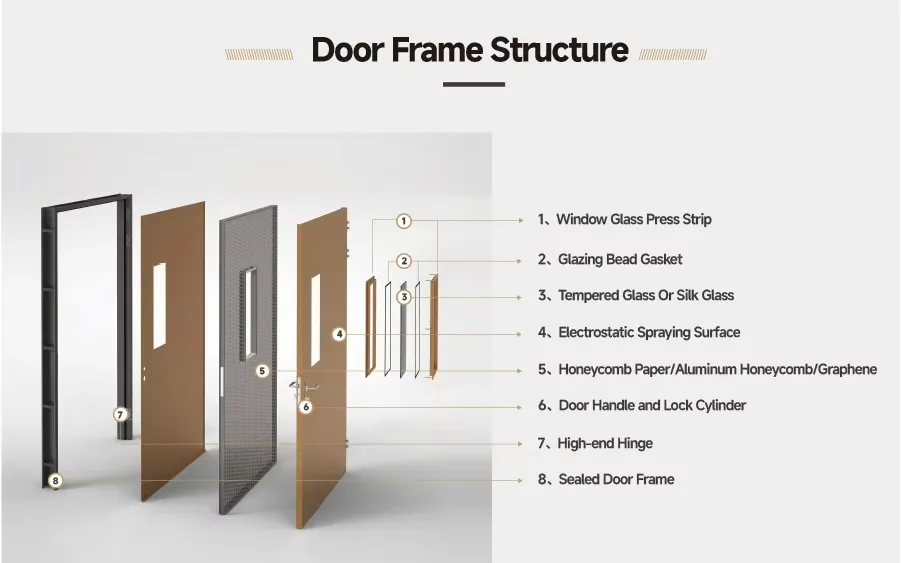 Door Frame Structure

1
2
3
4
5
6
7
8

1、Window Glass Press Strip
2、Glazing Bead Gasket
3、Tempered Glass Or Silk Glass
4、Electrostatic Spraying Surface
5、Honeycomb Paper/Aluminum Honeycomb/Graphene
6、Door Handle and Lock Cylinder
7、High-end Hinge
8、Sealed Door Frame