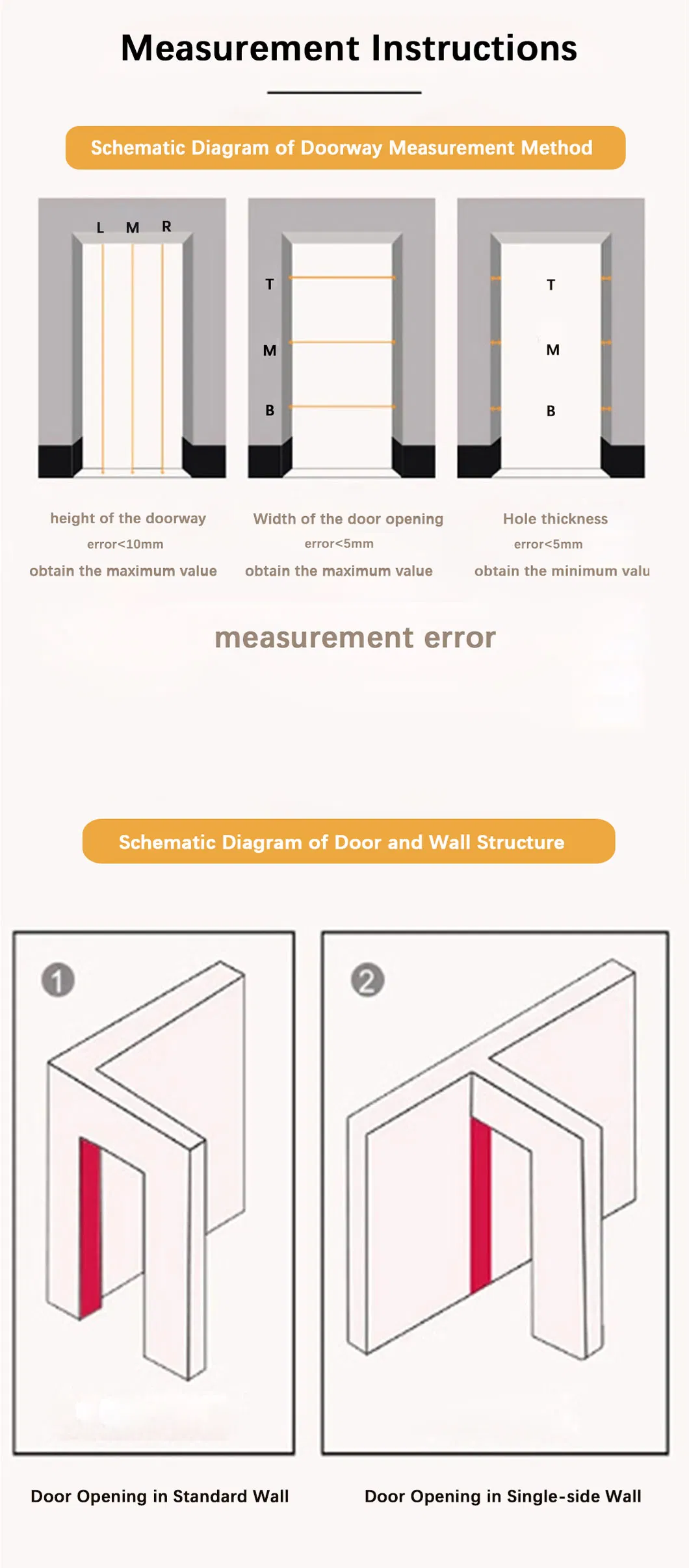 Measurement Instructions

Schematic Diagram of Doorway Measurement Method

L M R

T
M
B

T
M
B

height of the doorway
error<10mm
obtain the maximum value

Width of the door opening
error<5mm
obtain the maximum value

Hole thickness
error<5mm
obtain the minimum valu

measurement error

Schematic Diagram of Door and Wall Structure

1

2

Door Opening in Standard Wall

Door Opening in Single-side Wall