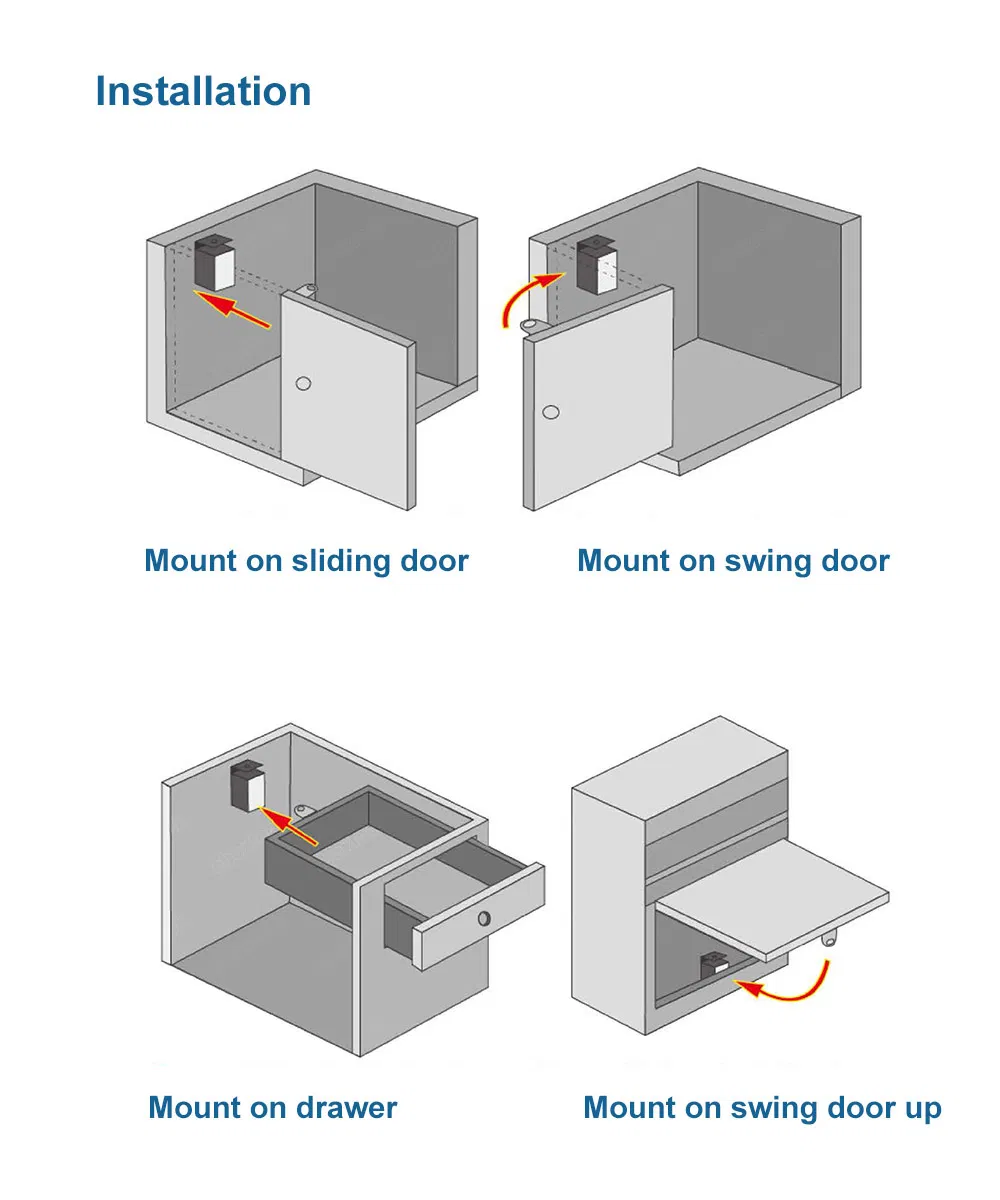 Installation

Mount on sliding door

Mount on swing door

Mount on drawer

Mount on swing door up