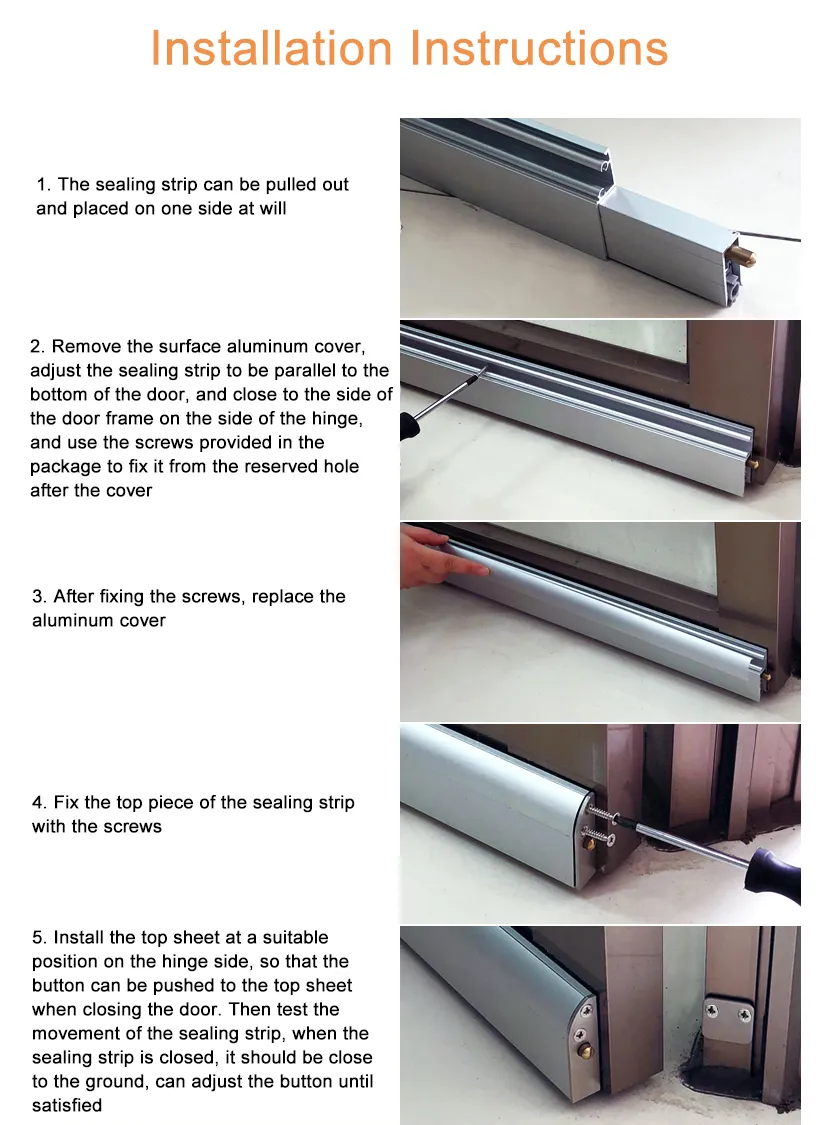 Installation Instructions

1. The sealing strip can be pulled out and placed on one side at will

2. Remove the surface aluminum cover, adjust the sealing strip to be parallel to the bottom of the door, and close to the side of the door frame on the side of the hinge, and use the screws provided in the package to fix it from the reserved hole after the cover

3. After fixing the screws, replace the aluminum cover

4. Fix the top piece of the sealing strip with the screws

5. Install the top sheet at a suitable position on the hinge side, so that the button can be pushed to the top sheet when closing the door. Then test the movement of the sealing strip, when the sealing strip is closed, it should be close to the ground, can adjust the button until satisfied