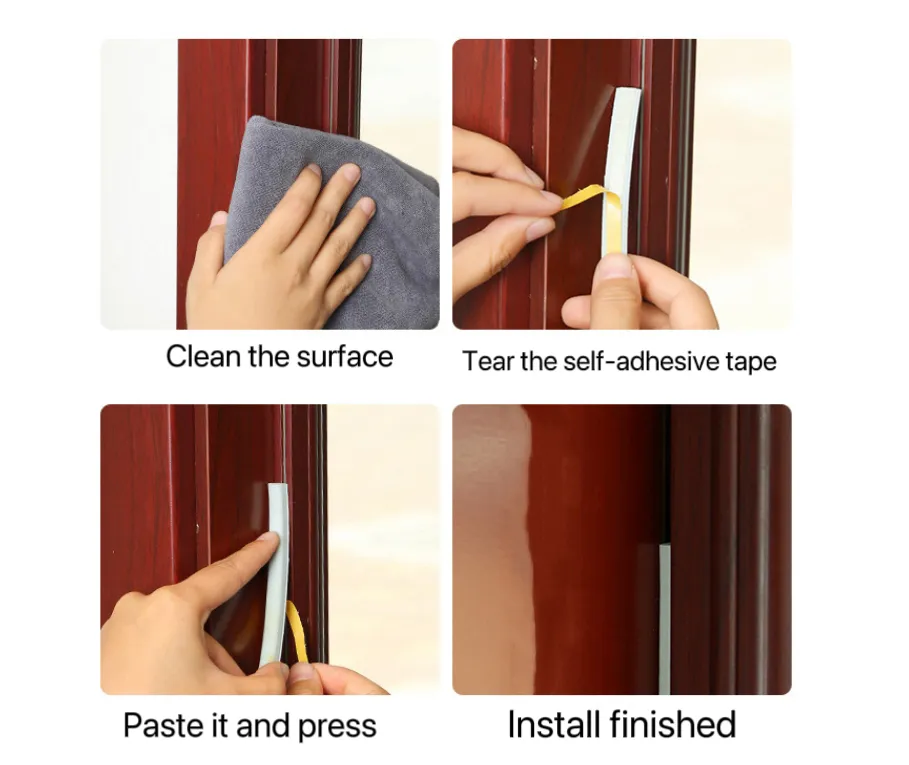 Clean the surface

Tear the self-adhesive tape

Paste it and press

Install finished