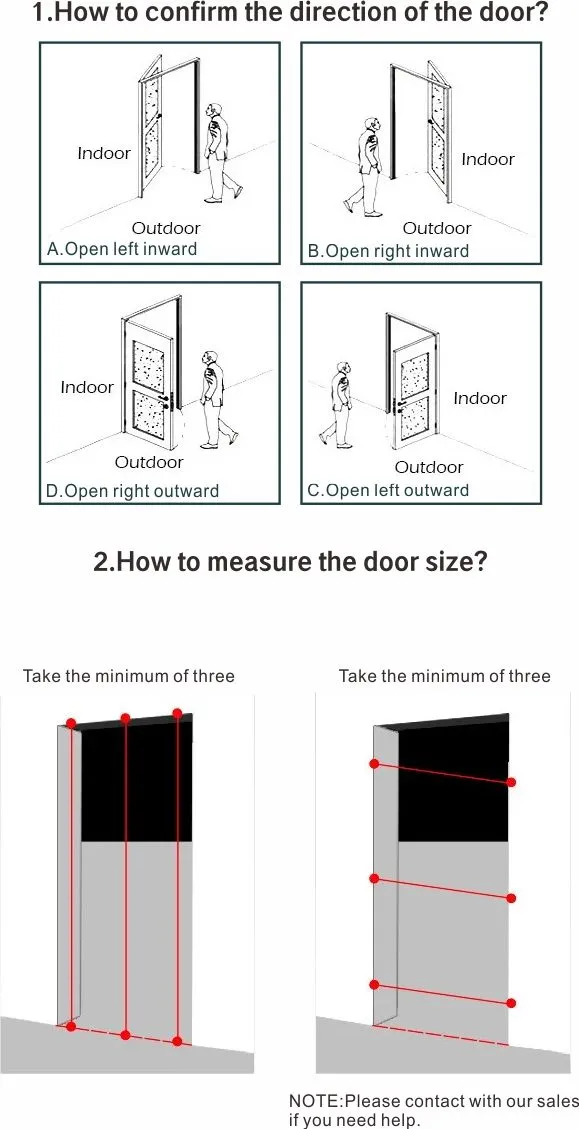 1.How to confirm the direction of the door?

Indoor
Outdoor
A.Open left inward

Indoor
Outdoor
B.Open right inward

Indoor
Outdoor
D.Open right outward

Indoor
Outdoor
C.Open left outward

2.How to measure the door size?

Take the minimum of three

Take the minimum of three

NOTE:Please contact with our sales if you need help.