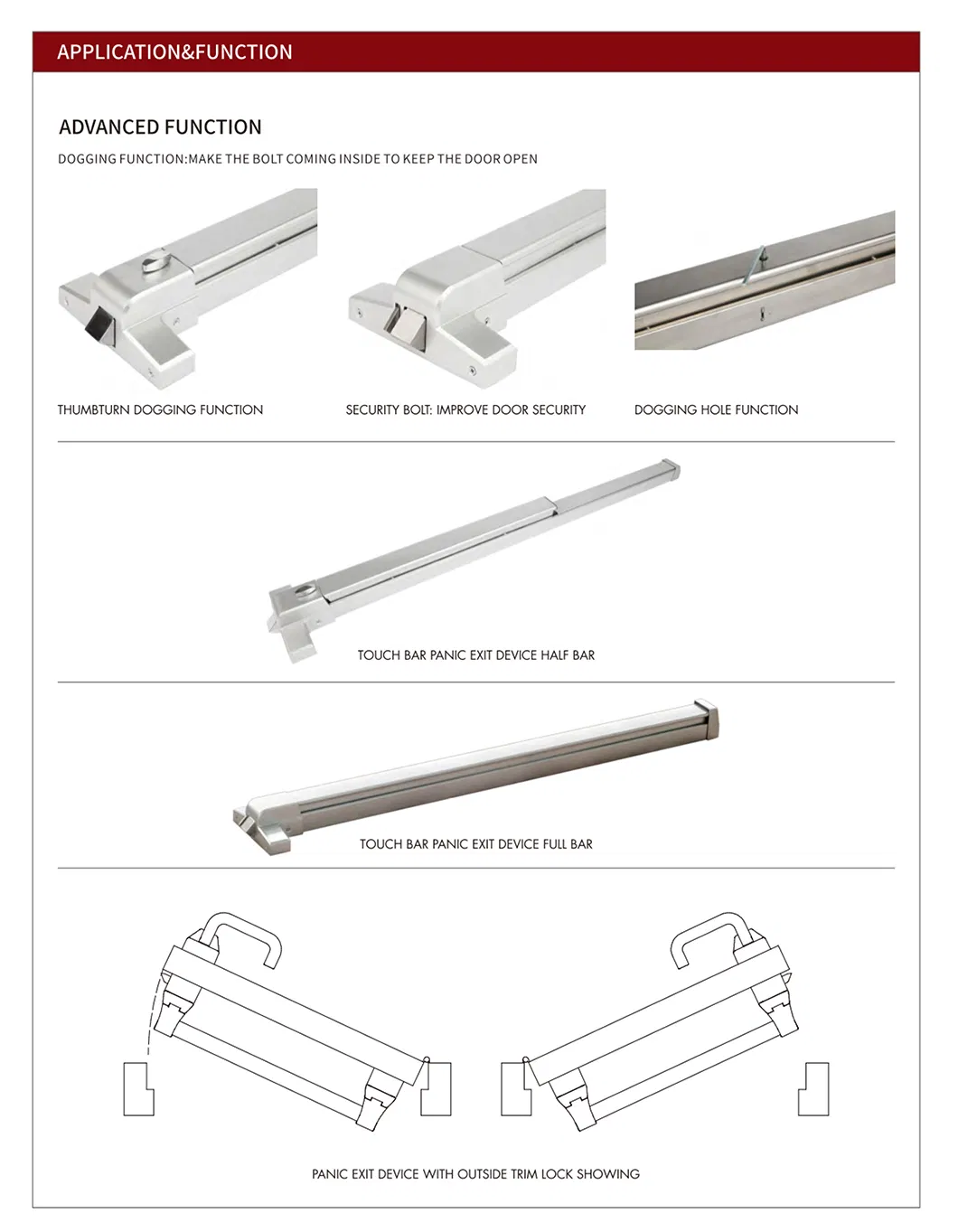 APPLICATION&FUNCTION

ADVANCED FUNCTION

DOGGING FUNCTION:MAKE THE BOLT COMING INSIDE TO KEEP THE DOOR OPEN

THUMBTURN DOGGING FUNCTION

SECURITY BOLT: IMPROVE DOOR SECURITY

DOGGING HOLE FUNCTION

TOUCH BAR PANIC EXIT DEVICE HALF BAR

TOUCH BAR PANIC EXIT DEVICE FULL BAR

PANIC EXIT DEVICE WITH OUTSIDE TRIM LOCK SHOWING