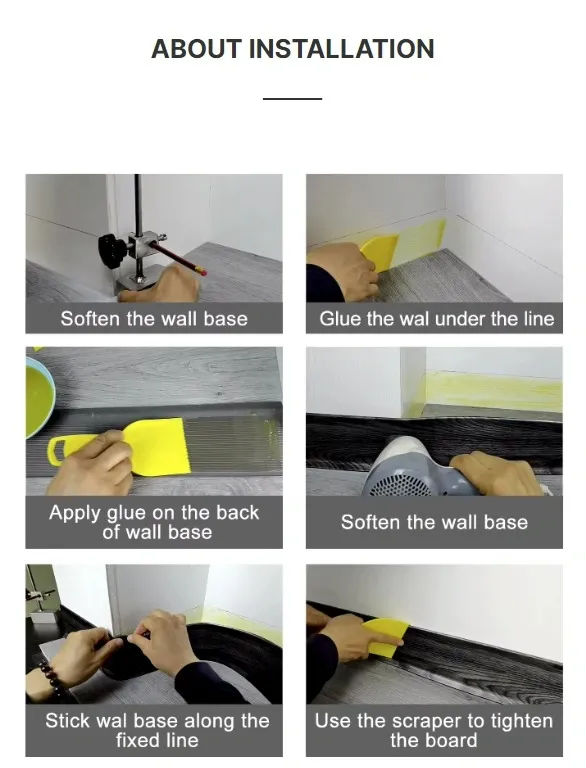 ABOUT INSTALLATION

Soften the wall base

Glue the wal under the line

Apply glue on the back of wall base

Soften the wall base

Stick wal base along the fixed line

Use the scraper to tighten the board