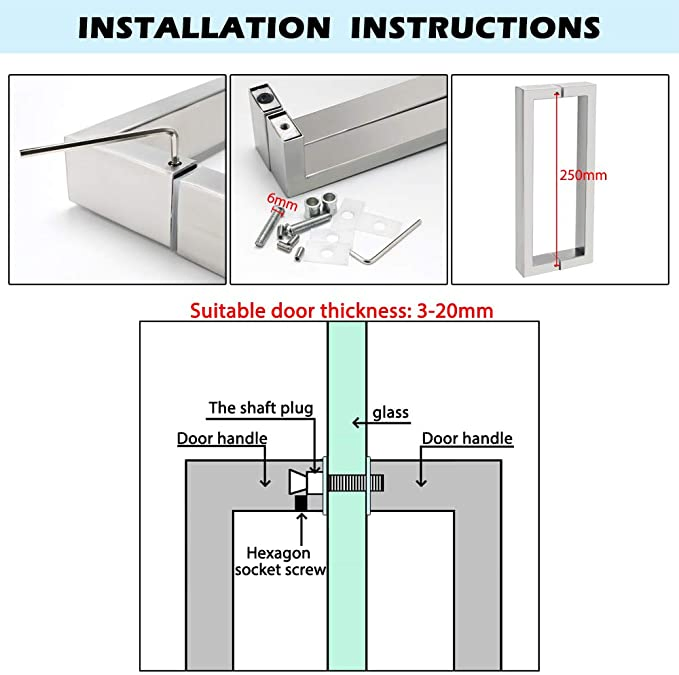 INSTALLATION INSTRUCTIONS

6mm

250mm

Suitable door thickness: 3-20mm

The shaft plug

glass

Door handle

Door handle

Hexagon socket screw