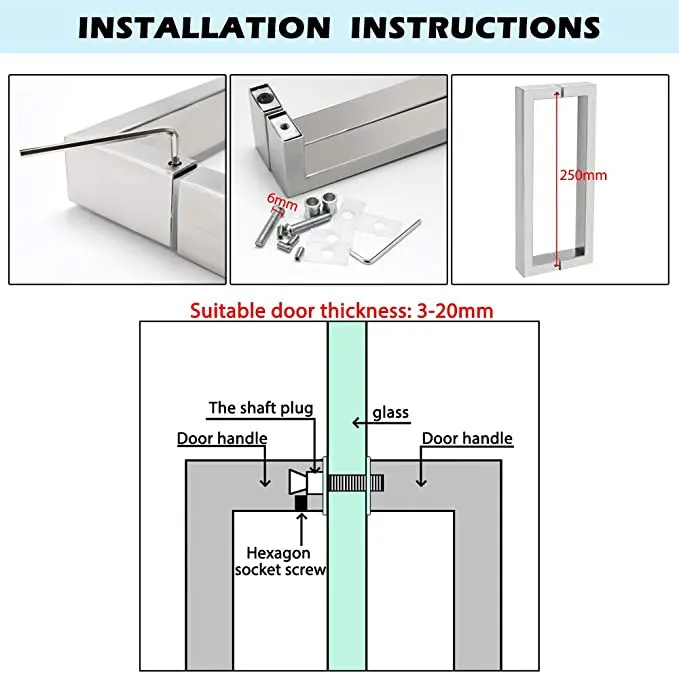 INSTALLATION INSTRUCTIONS

6mm

250mm

Suitable door thickness: 3-20mm

The shaft plug

glass

Door handle

Door handle

Hexagon socket screw