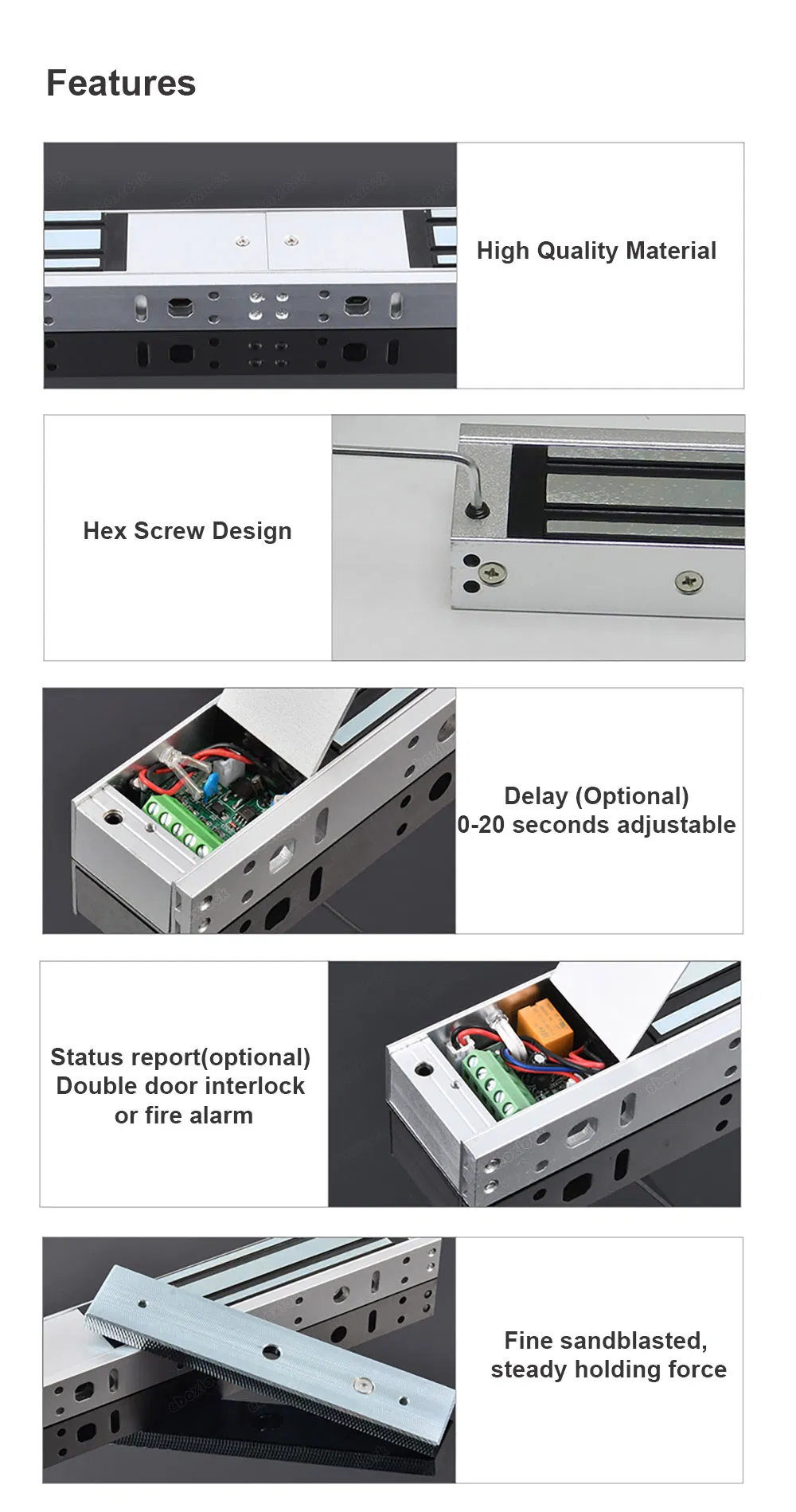 Features

High Quality Material

Hex Screw Design

Delay (Optional)
0-20 seconds adjustable

Status report(optional)
Double door interlock
or fire alarm

Fine sandblasted,
steady holding force