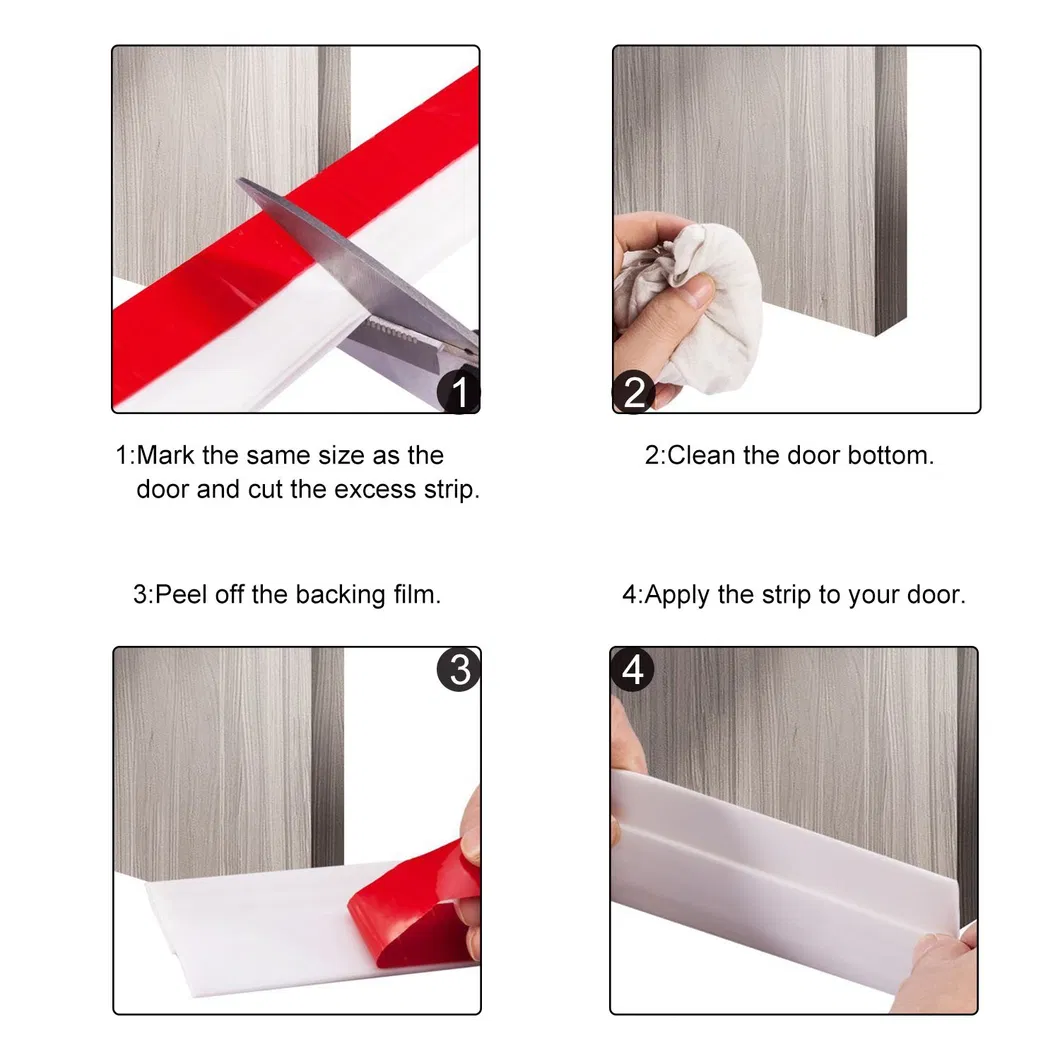 1

2

1:Mark the same size as the door and cut the excess strip.

2:Clean the door bottom.

3:Peel off the backing film.

4:Apply the strip to your door.

3

4