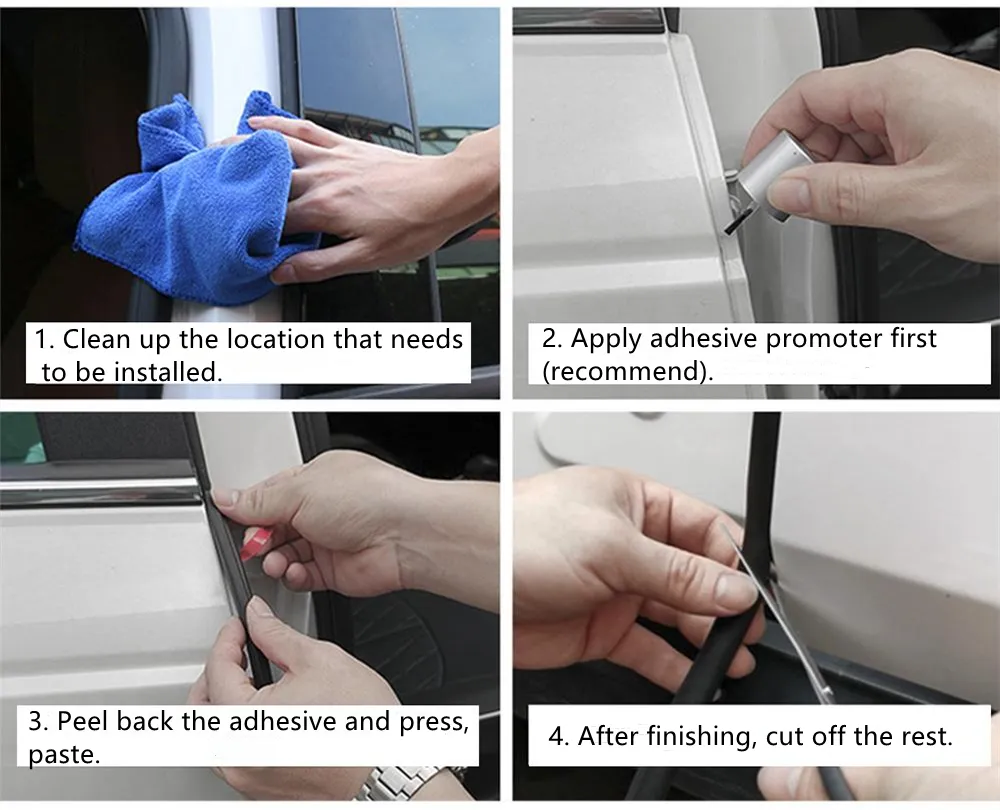 1. Clean up the location that needs to be installed.

2. Apply adhesive promoter first (recommend).

3. Peel back the adhesive and press, paste.

4. After finishing, cut off the rest.