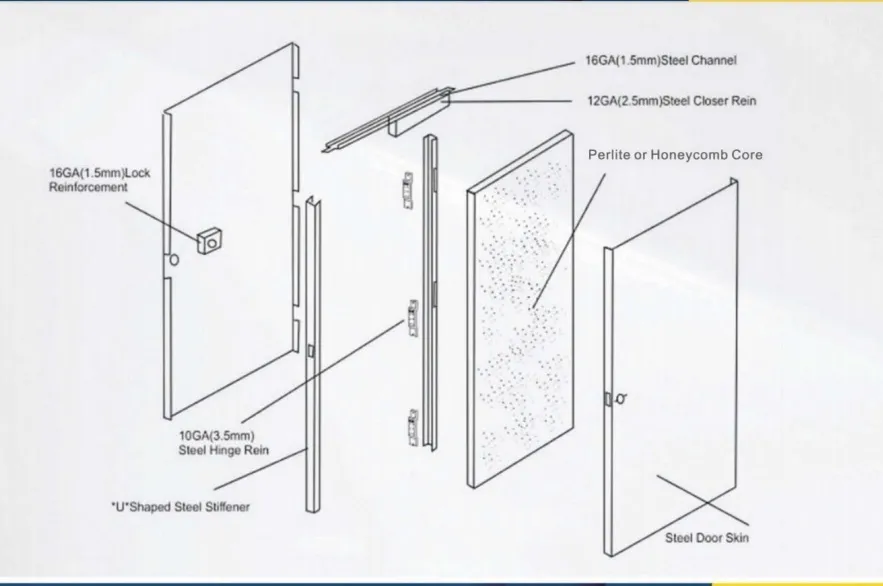 16GA(1.5mm)Steel Channel

12GA(2.5mm)Steel Closer Rein

Perlite or Honeycomb Core

16GA(1.5mm)Lock Reinforcement

10GA(3.5mm) Steel Hinge Rein

*U*Shaped Steel Stiffener

Steel Door Skin