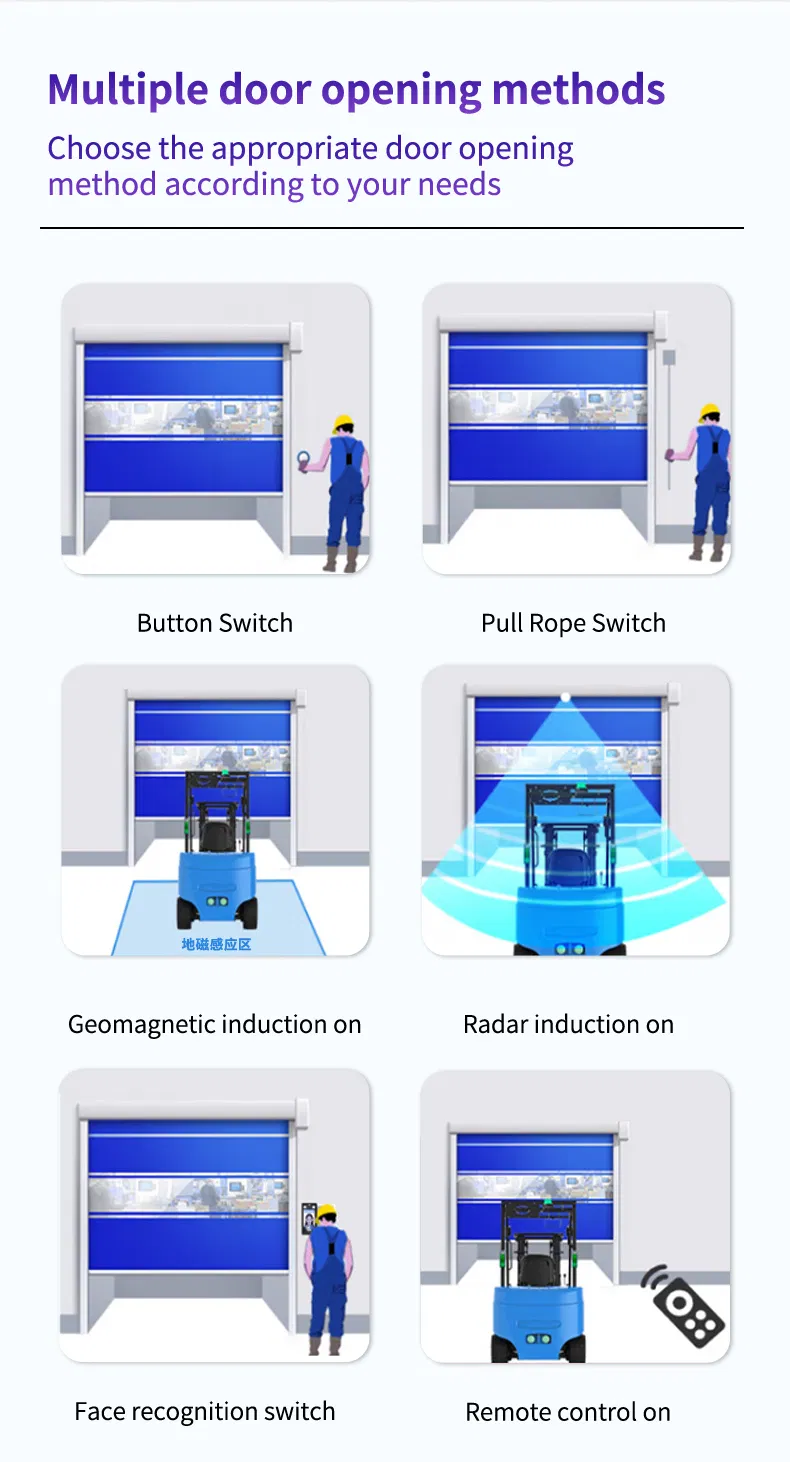 Multiple door opening methods

Choose the appropriate door opening method according to your needs

Button Switch

Pull Rope Switch

地磁感应区

Geomagnetic induction on

Radar induction on

Face recognition switch

Remote control on