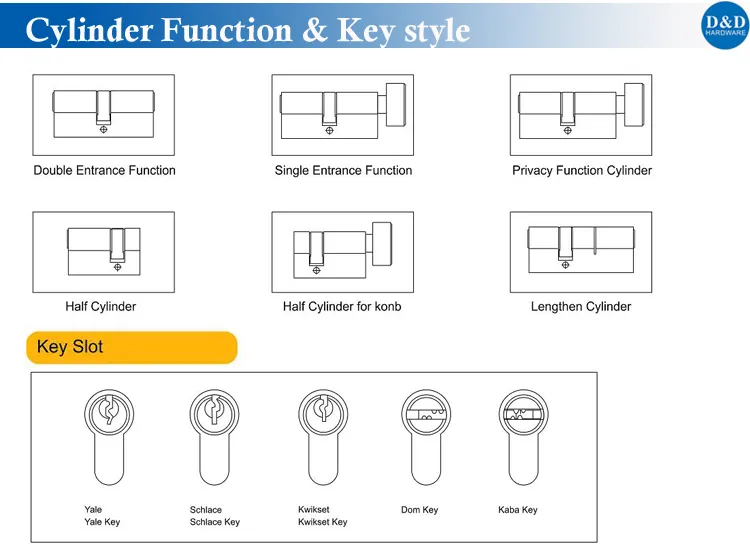 Cylinder Function & Key style

D&D HARDWARE

Double Entrance Function

Single Entrance Function

Privacy Function Cylinder

Half Cylinder

Half Cylinder for konb

Lengthen Cylinder

Key Slot

Yale
Yale Key

Schlace
Schlace Key

Kwikset
Kwikset Key

Dom Key

Kaba Key