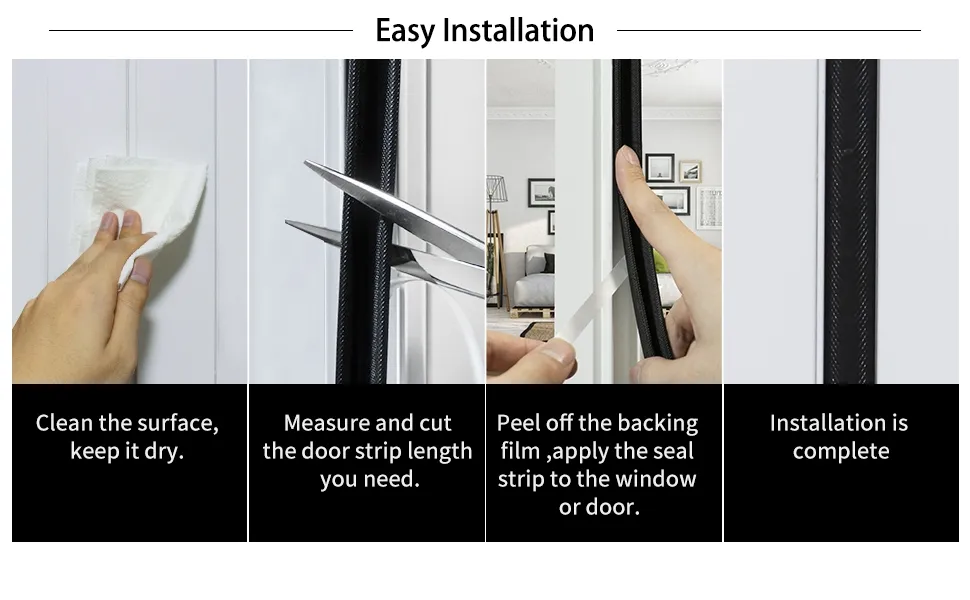 Easy Installation

Clean the surface, keep it dry.

Measure and cut the door strip length you need.

Peel off the backing film ,apply the seal strip to the window or door.

Installation is complete