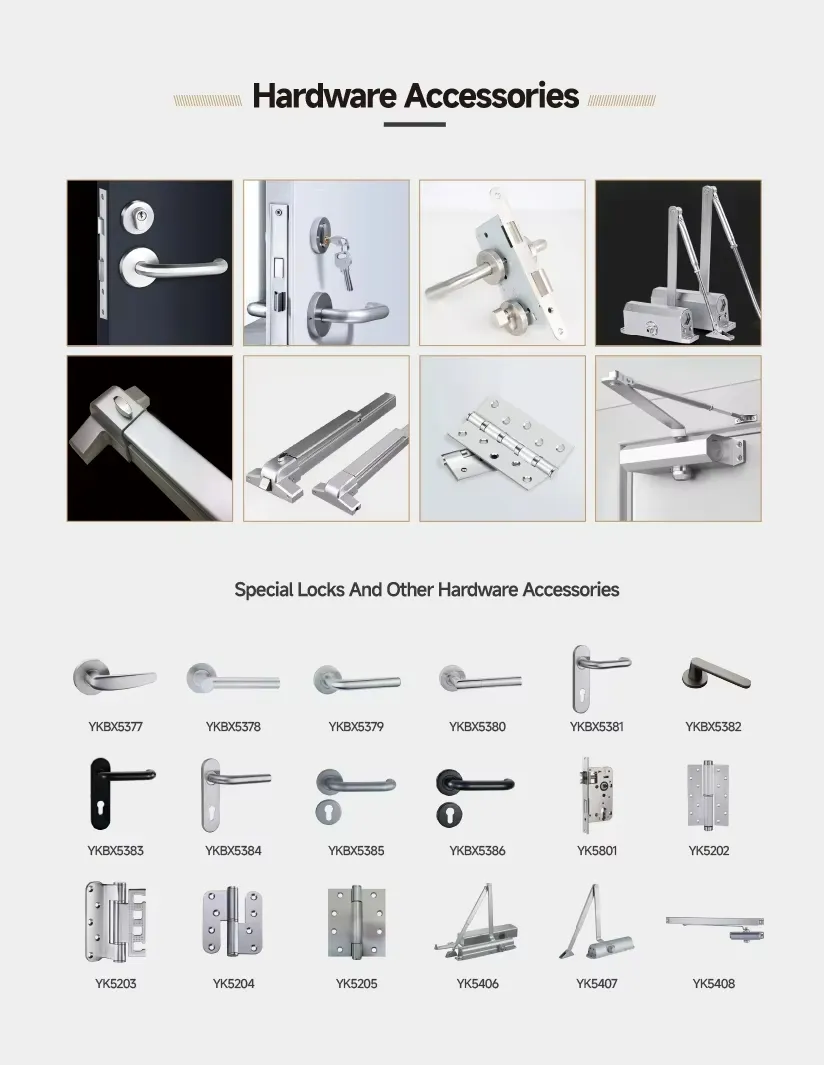 Hardware Accessories

Special Locks And Other Hardware Accessories

YKBX5377
YKBX5378
YKBX5379
YKBX5380
YKBX5381
YKBX5382

YKBX5383
YKBX5384
YKBX5385
YKBX5386
YK5801
YK5202

YK5203
YK5204
YK5205
YK5406
YK5407
YK5408