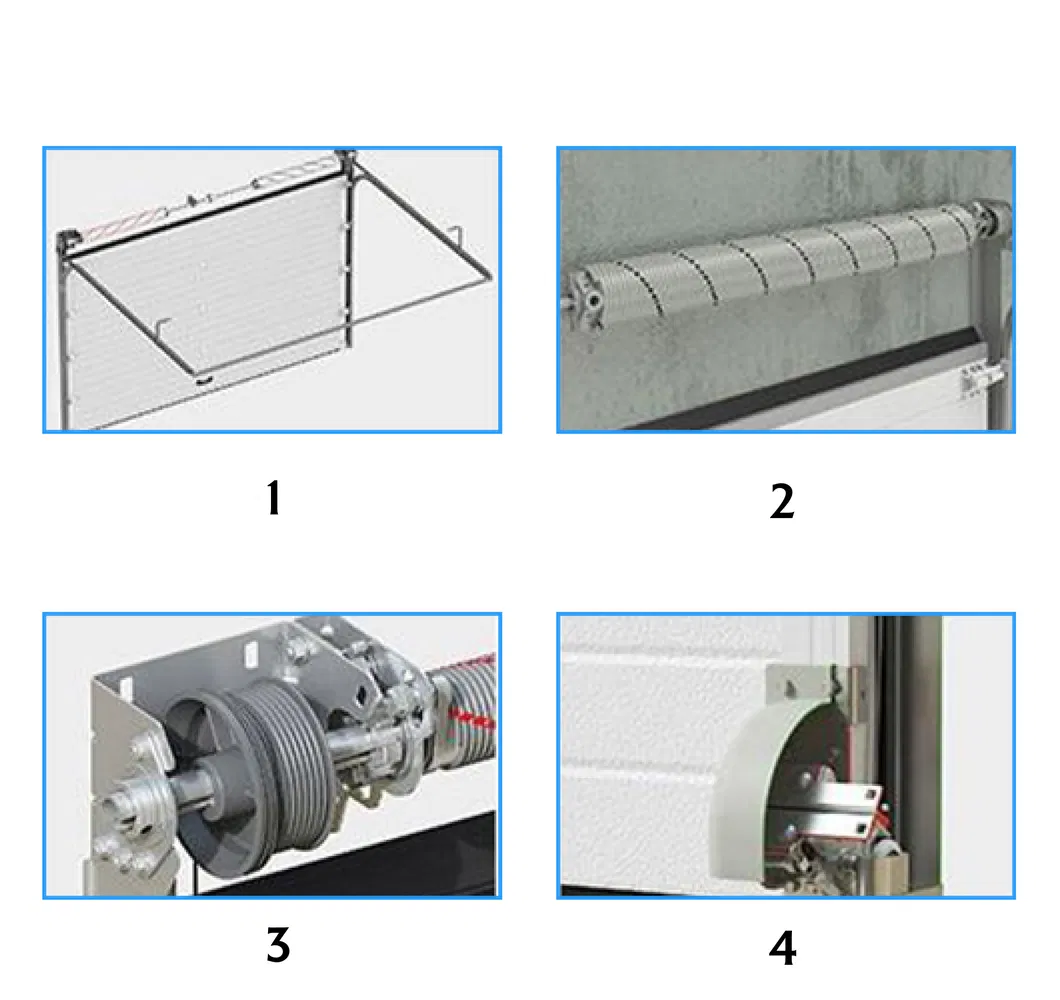 1

2

3

4