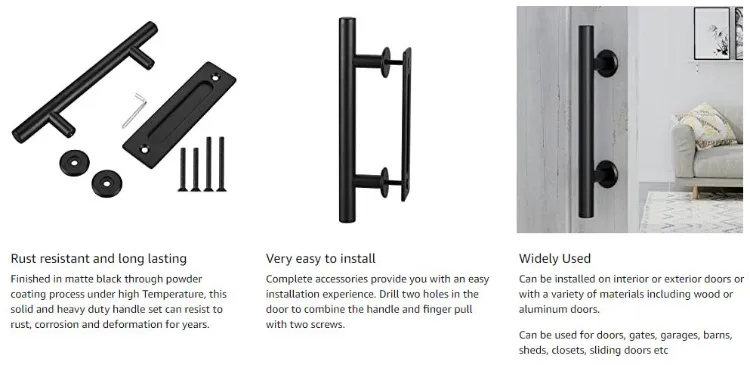 Rust resistant and long lasting

Finished in matte black through powder coating process under high Temperature, this solid and heavy duty handle set can resist to rust, corrosion and deformation for years.

Very easy to install

Complete accessories provide you with an easy installation experience. Drill two holes in the door to combine the handle and finger pull with two screws.

Widely Used

Can be installed on interior or exterior doors or with a variety of materials including wood or aluminum doors.

Can be used for doors, gates, garages, barns, sheds, closets, sliding doors etc