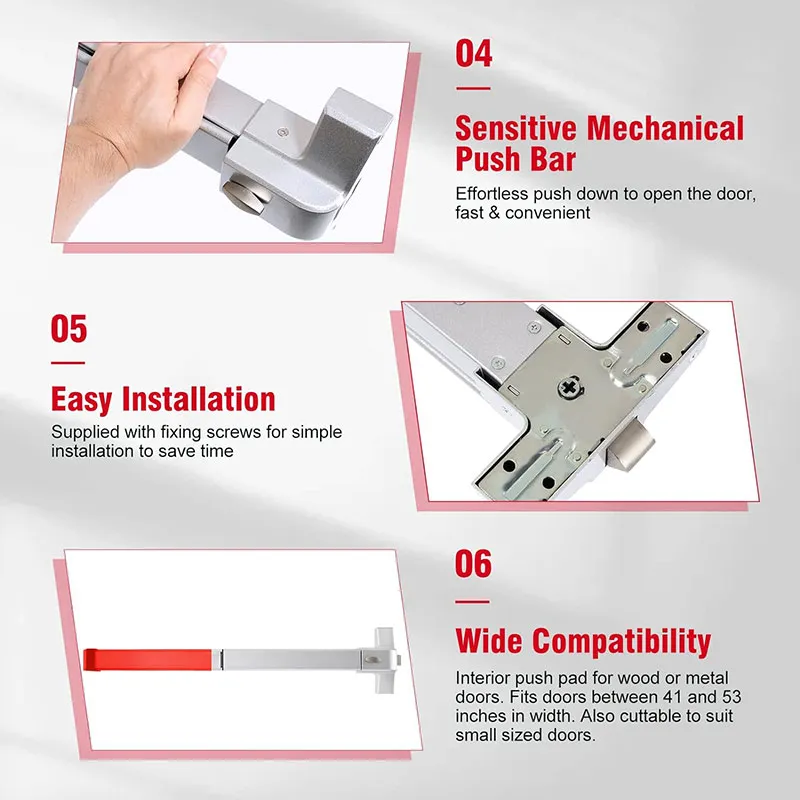 04

Sensitive Mechanical Push Bar

Effortless push down to open the door, fast & convenient

05

Easy Installation

Supplied with fixing screws for simple installation to save time

06

Wide Compatibility

Interior push pad for wood or metal doors. Fits doors between 41 and 53 inches in width. Also cuttable to suit small sized doors.