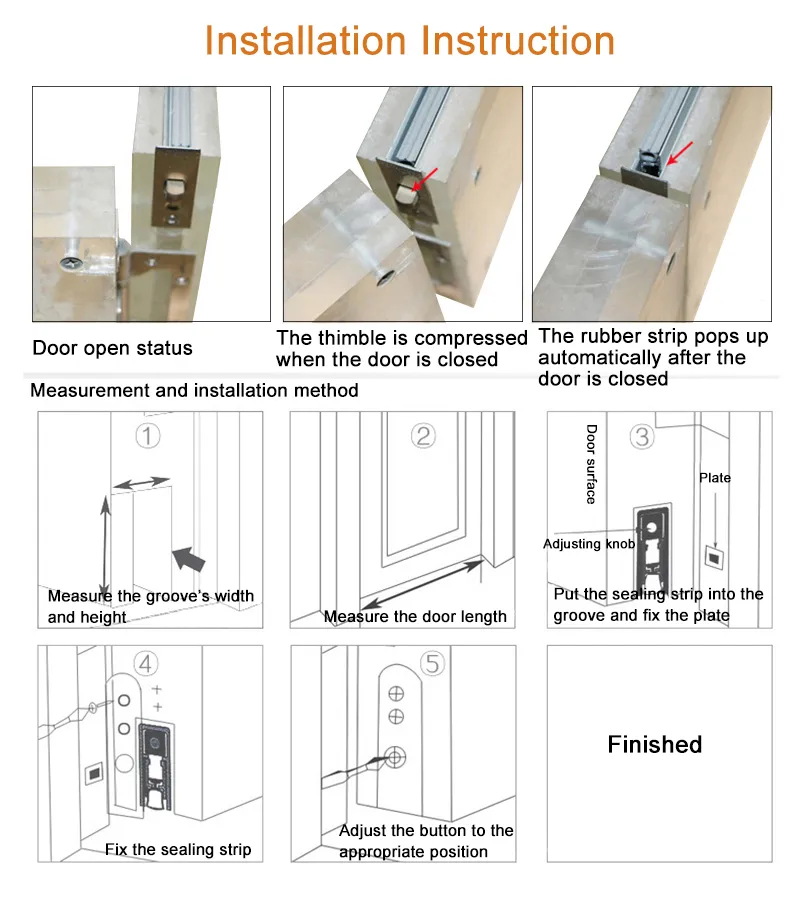 Installation Instruction

Door open status

The thimble is compressed when the door is closed

The rubber strip pops up automatically after the door is closed

Measurement and installation method

①
Measure the groove's width and height

②
Measure the door length

③
Door surface
Plate
Adjusting knob
Put the sealing strip into the groove and fix the plate

④
Fix the sealing strip

⑤
Adjust the button to the appropriate position

Finished