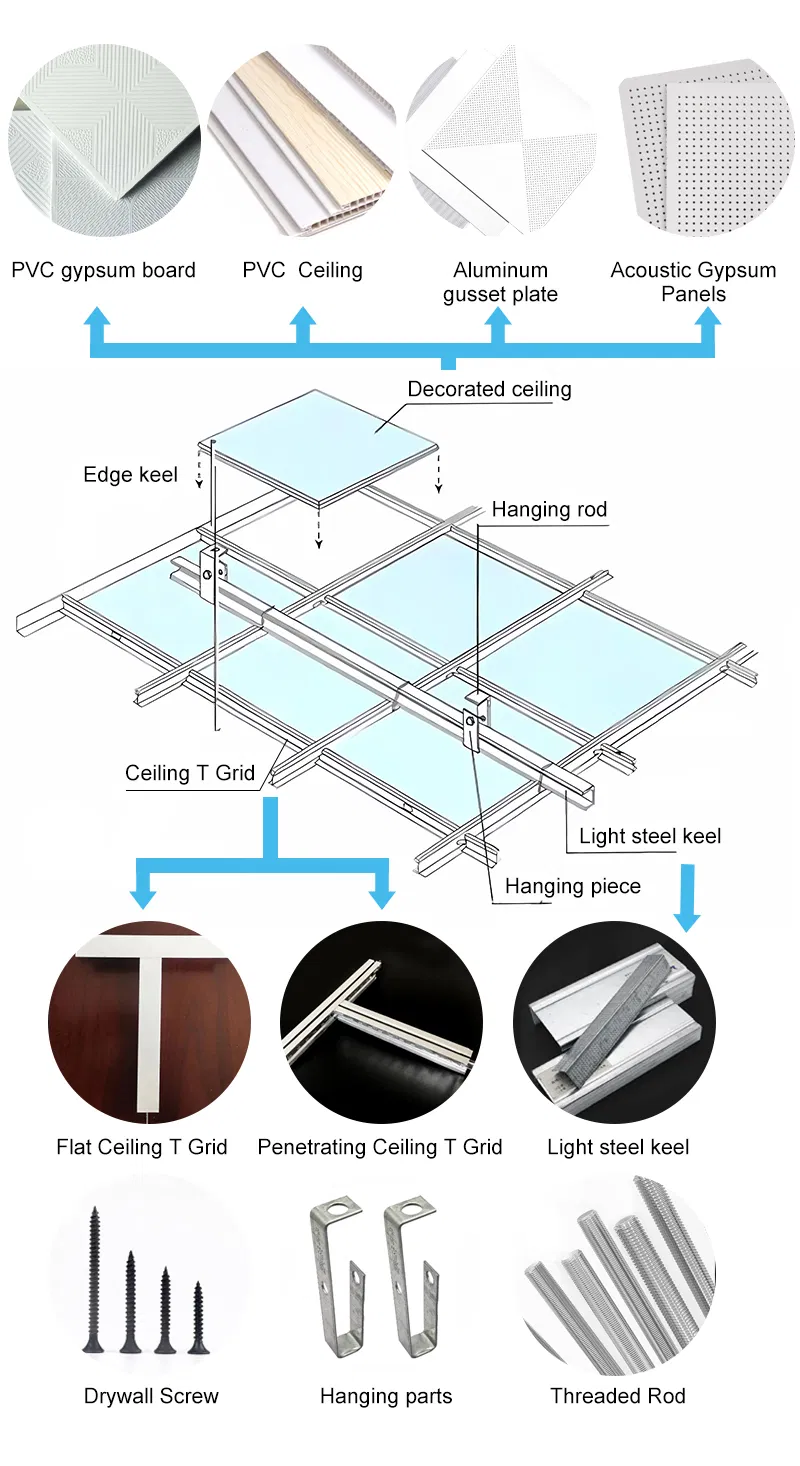 PVC gypsum board

PVC Ceiling

Aluminum gusset plate

Acoustic Gypsum Panels

Decorated ceiling

Edge keel

Hanging rod

Ceiling T Grid

Light steel keel

Hanging piece

Flat Ceiling T Grid

Penetrating Ceiling T Grid

Light steel keel

Drywall Screw

Hanging parts

Threaded Rod