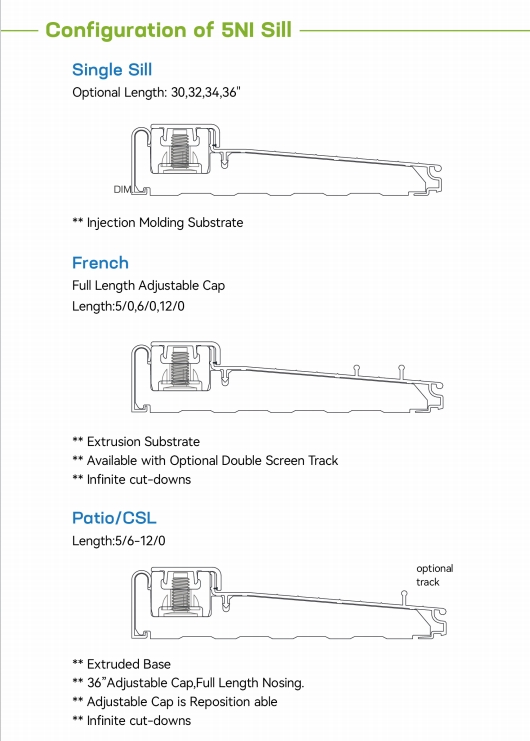 Configuration of 5NI Sill

Single Sill

Optional Length: 30,32,34,36"

DIM

** Injection Molding Substrate

French

Full Length Adjustable Cap

Length:5/0,6/0,12/0

** Extrusion Substrate
** Available with Optional Double Screen Track
** Infinite cut-downs

Patio/CSL

Length:5/6-12/0

optional track

** Extruded Base
** 36"Adjustable Cap,Full Length Nosing.
** Adjustable Cap is Reposition able
** Infinite cut-downs