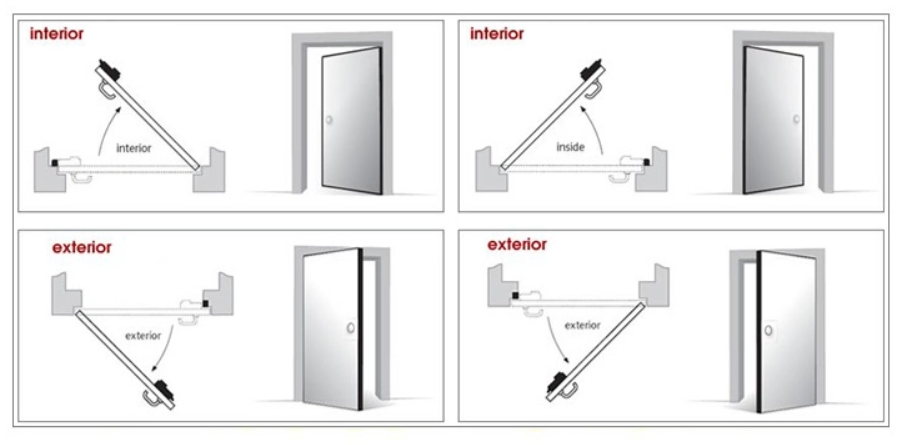 interior

interior

interior

inside

exterior

exterior

exterior

exterior