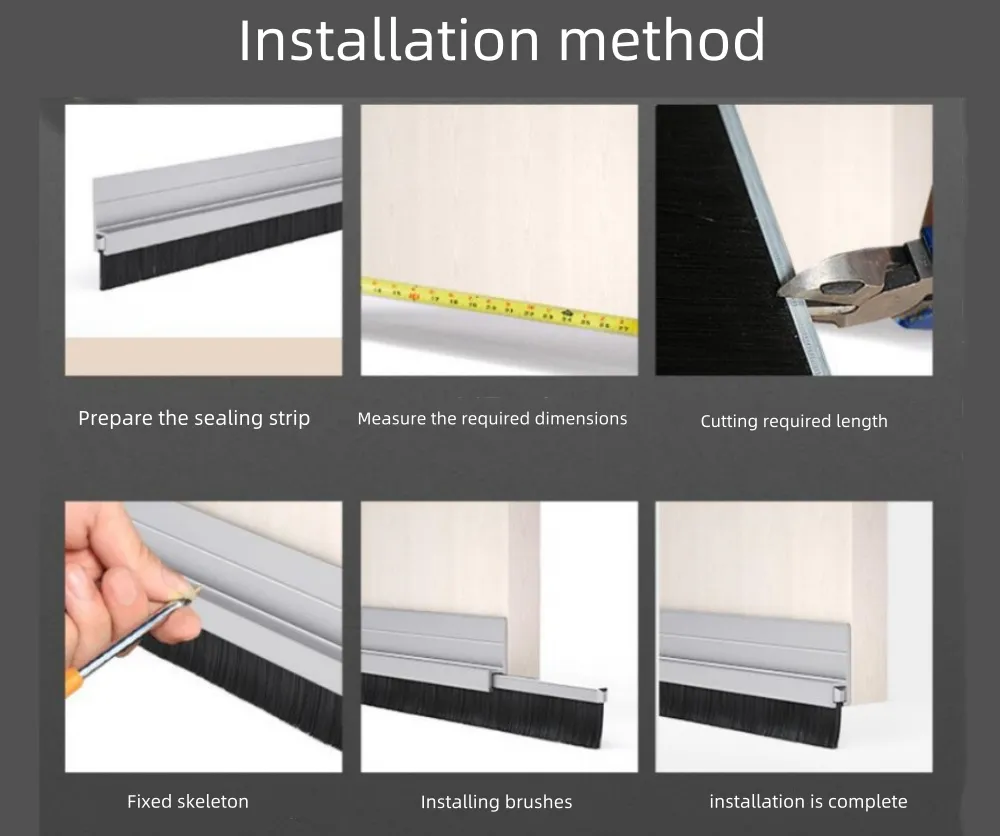 Installation method

Prepare the sealing strip

Measure the required dimensions

Cutting required length

Fixed skeleton

Installing brushes

installation is complete