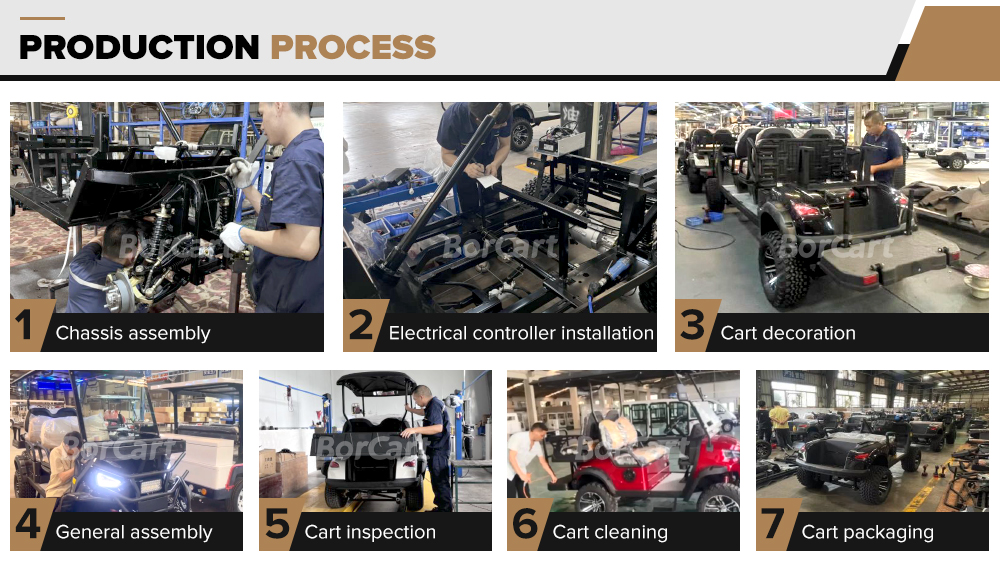 PRODUCTION PROCESS

BorCart

1 Chassis assembly

BorCart

2 Electrical controller installation

BorCart

3 Cart decoration

BorCart

4 General assembly

BorCart

5 Cart inspection

6 Cart cleaning

7 Cart packaging