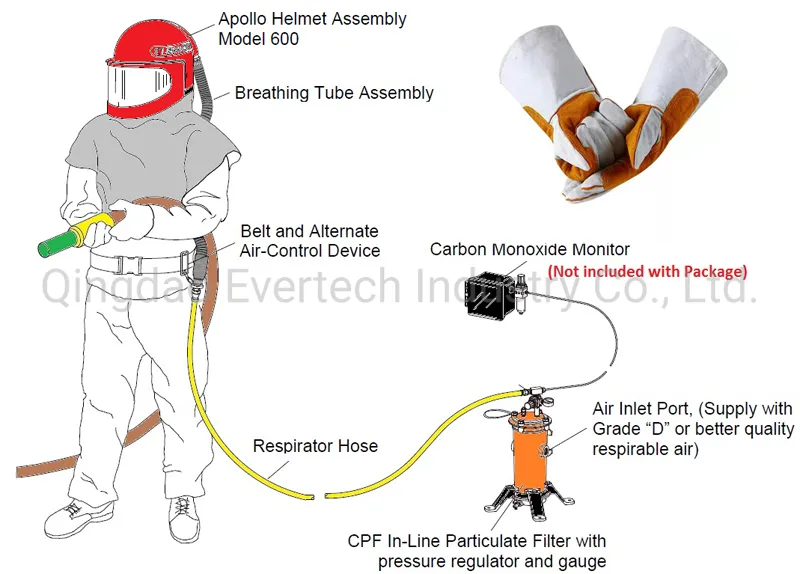 Apollo Helmet Assembly
Model 600

Breathing Tube Assembly

Belt and Alternate
Air-Control Device

Carbon Monoxide Monitor
(Not included with Package)

Qingdao Evertech Industry Co., Ltd.

Air Inlet Port, (Supply with Grade "D" or better quality respirable air)

Respirator Hose

CPF In-Line Particulate Filter with pressure regulator and gauge