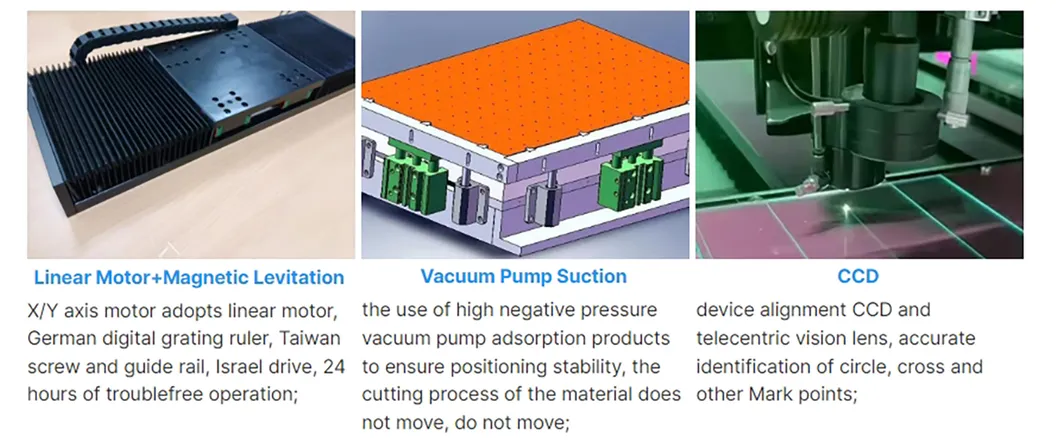 Linear Motor+Magnetic Levitation

X/Y axis motor adopts linear motor, German digital grating ruler, Taiwan screw and guide rail, Israel drive, 24 hours of troublefree operation;

Vacuum Pump Suction

the use of high negative pressure vacuum pump adsorption products to ensure positioning stability, the cutting process of the material does not move, do not move;

CCD

device alignment CCD and telecentric vision lens, accurate identification of circle, cross and other Mark points;