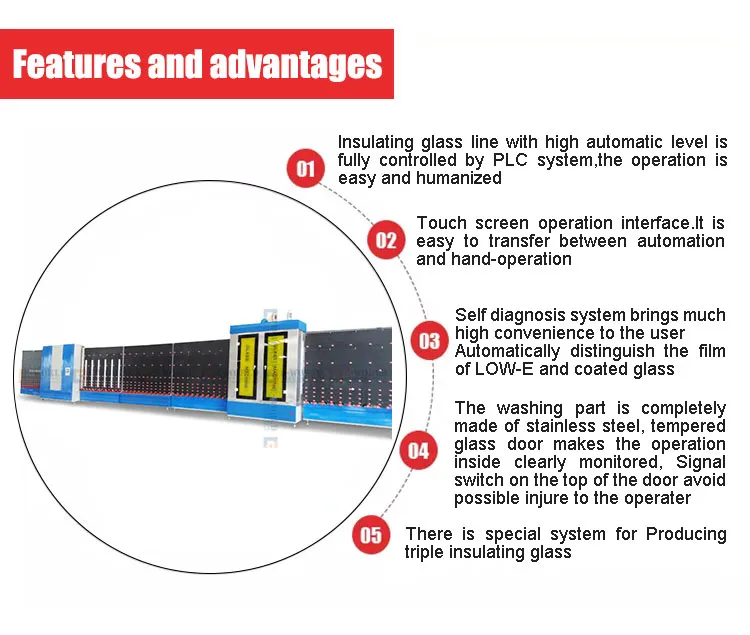 Features and advantages

01 Insulating glass line with high automatic level is fully controlled by PLC system,the operation is easy and humanized

02 Touch screen operation interface.It is easy to transfer between automation and hand-operation

03 Self diagnosis system brings much high convenience to the user Automatically distinguish the film of LOW-E and coated glass

04 The washing part is completely made of stainless steel, tempered glass door makes the operation inside clearly monitored, Signal switch on the top of the door avoid possible injure to the operater

05 There is special system for Producing triple insulating glass