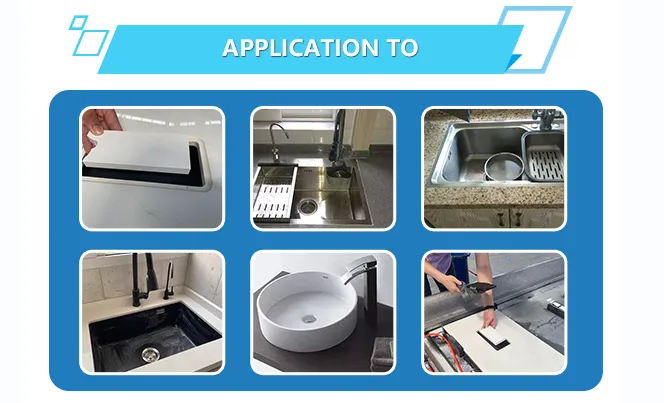 APPLICATION TO