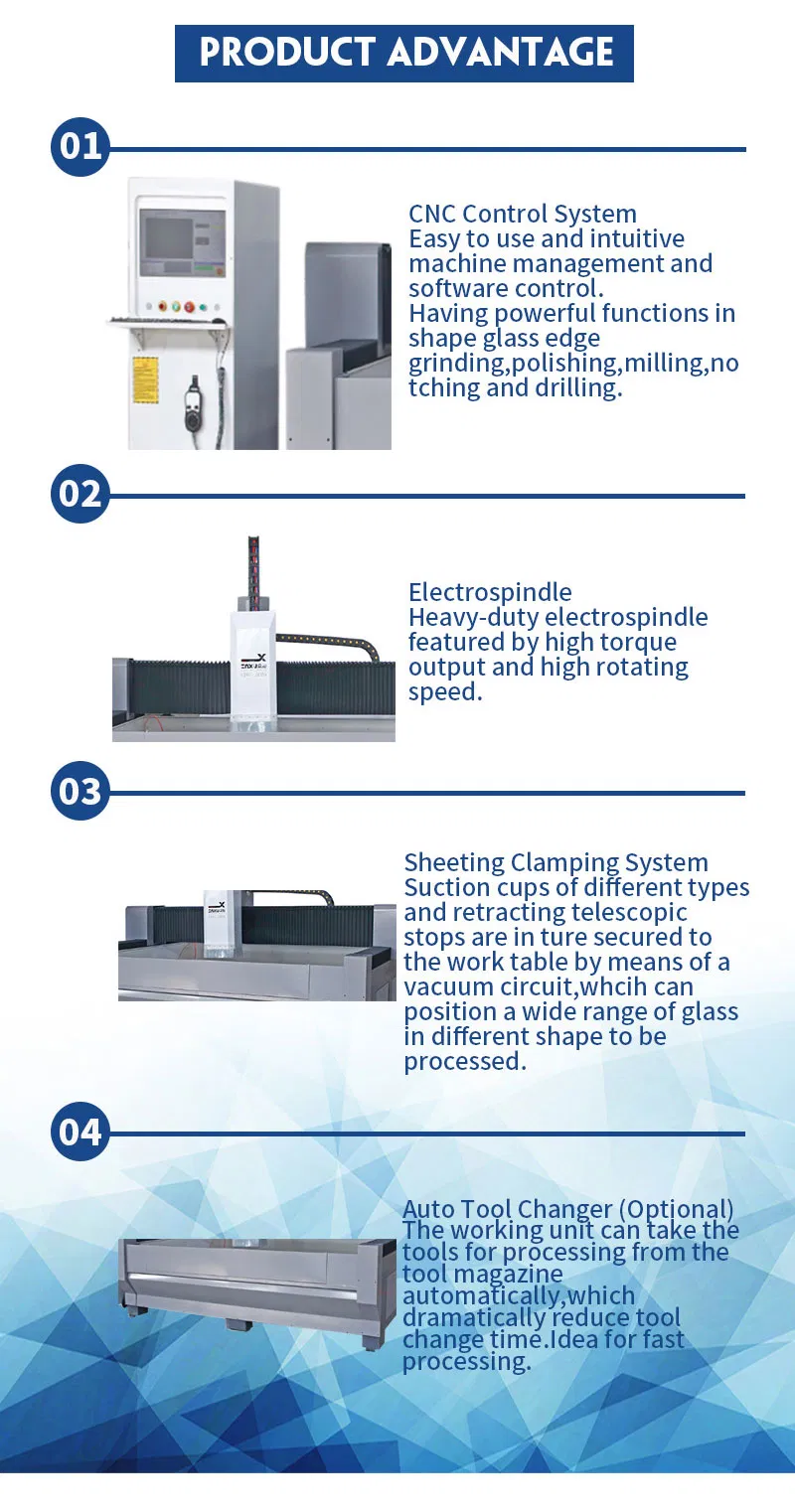 PRODUCT ADVANTAGE

01

CNC Control System
Easy to use and intuitive machine management and software control.
Having powerful functions in shape glass edge grinding,polishing,milling,notching and drilling.

02

Electrospindle
Heavy-duty electrospindle featured by high torque output and high rotating speed.

03

Sheeting Clamping System
Suction cups of different types and retracting telescopic stops are in ture secured to the work table by means of a vacuum circuit,whcih can position a wide range of glass in different shape to be processed.

04

Auto Tool Changer (Optional)
The working unit can take the tools for processing from the tool magazine automatically,which dramatically reduce tool change time.Idea for fast processing.