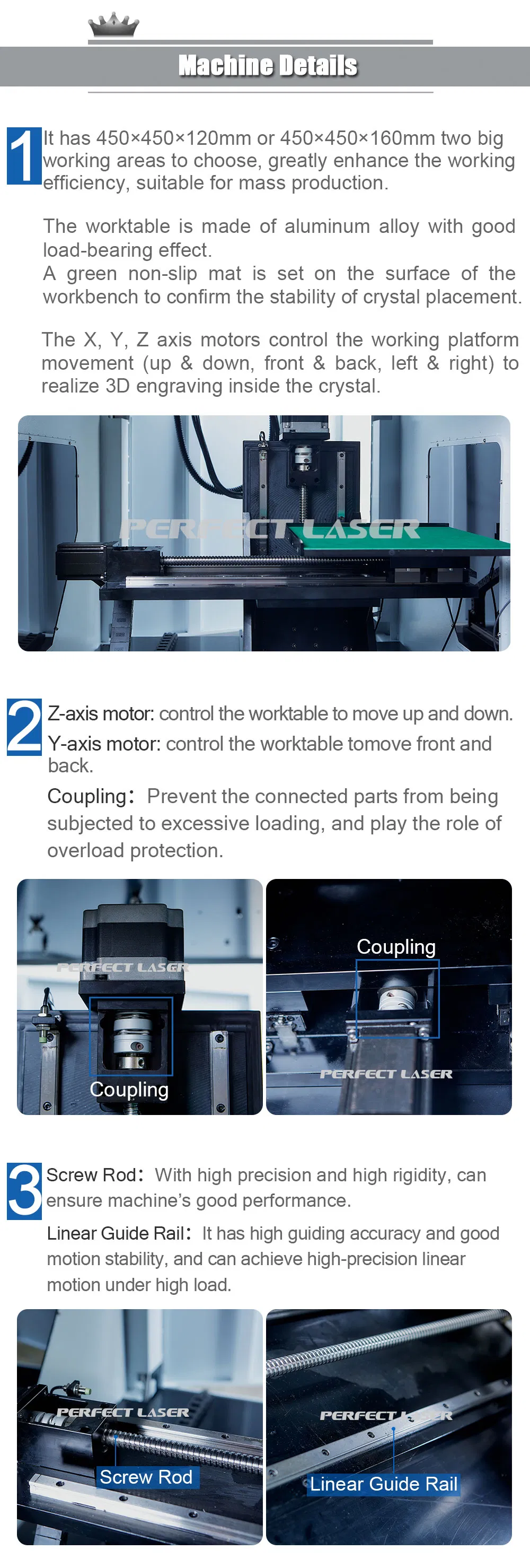 Machine Details

1 It has 450×450×120mm or 450×450×160mm two big working areas to choose, greatly enhance the working efficiency, suitable for mass production.

The worktable is made of aluminum alloy with good load-bearing effect.
A green non-slip mat is set on the surface of the workbench to confirm the stability of crystal placement.

The X, Y, Z axis motors control the working platform movement (up & down, front & back, left & right) to realize 3D engraving inside the crystal.

PERFECT LASER

2 Z-axis motor: control the worktable to move up and down.
Y-axis motor: control the worktable tomove front and back.
Coupling: Prevent the connected parts from being subjected to excessive loading, and play the role of overload protection.

PERFECT LASER
Coupling
Coupling
PERFECT LASER

3 Screw Rod: With high precision and high rigidity, can ensure machine's good performance.
Linear Guide Rail: It has high guiding accuracy and good motion stability, and can achieve high-precision linear motion under high load.

PERFECT LASER
Screw Rod
PERFECT LASER
Linear Guide Rail