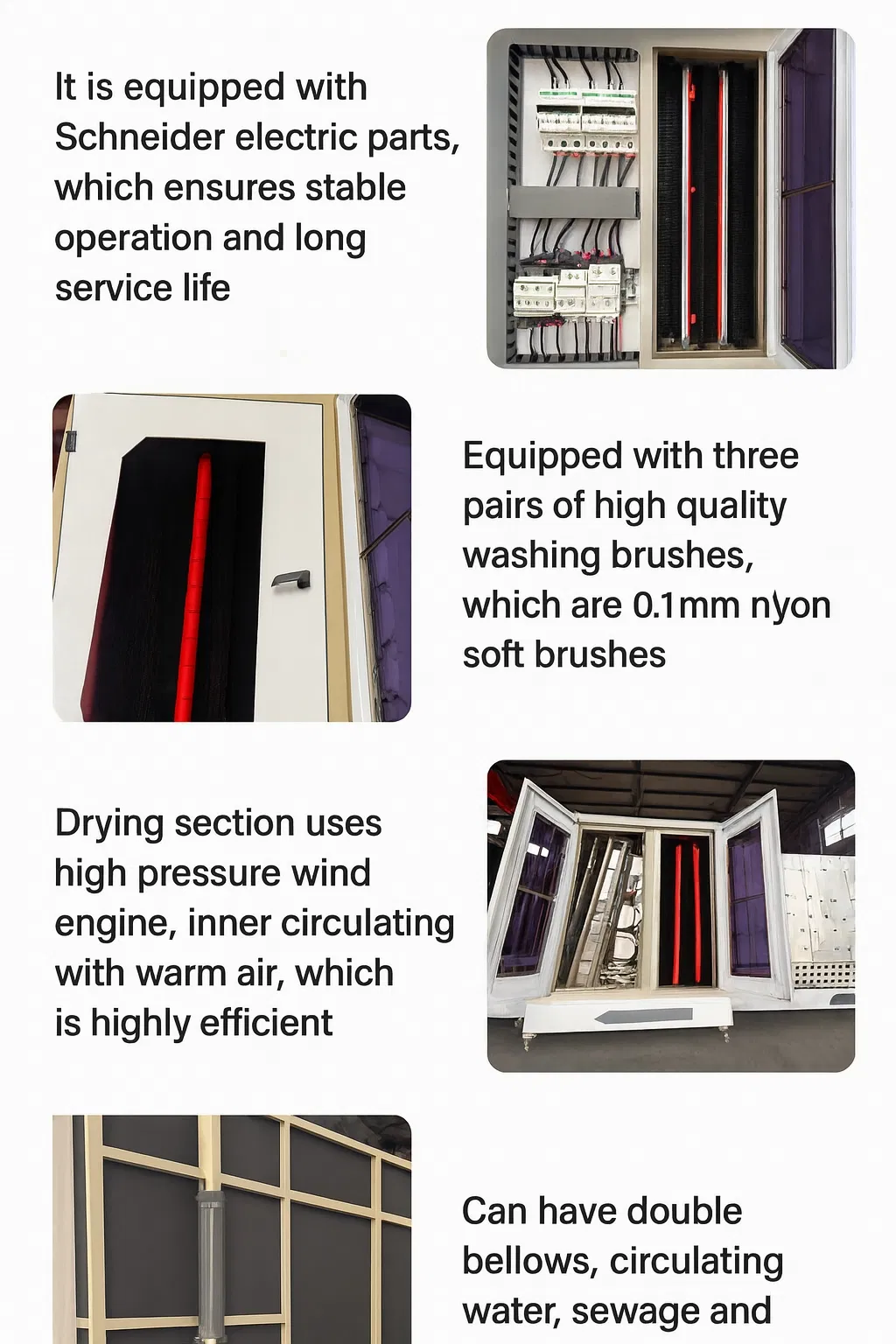 It is equipped with Schneider electric parts, which ensures stable operation and long service life

Equipped with three pairs of high quality washing brushes, which are 0.1mm nyon soft brushes

Drying section uses high pressure wind engine, inner circulating with warm air, which is highly efficient

Can have double bellows, circulating water, sewage and