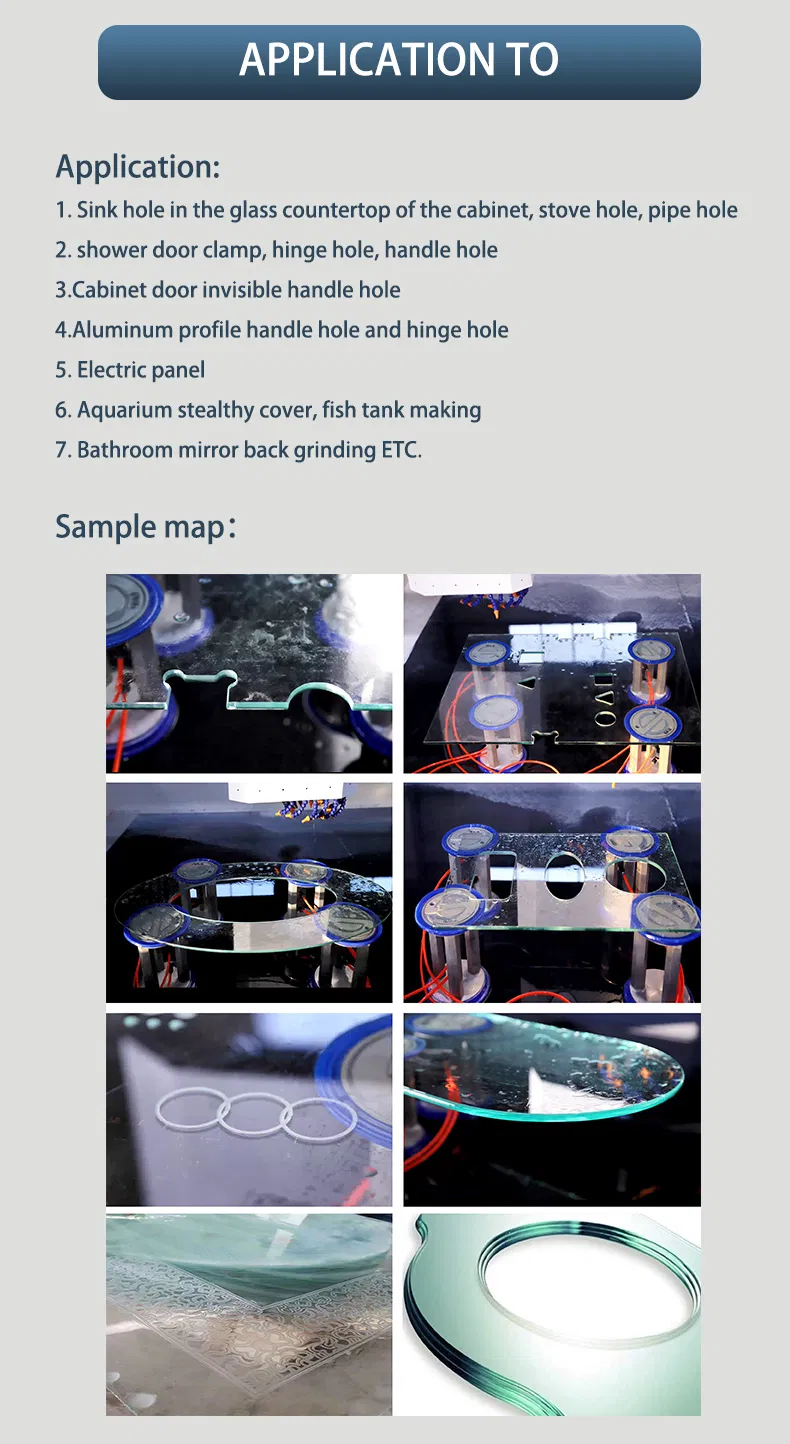 APPLICATION TO

Application:

1. Sink hole in the glass countertop of the cabinet, stove hole, pipe hole
2. shower door clamp, hinge hole, handle hole
3.Cabinet door invisible handle hole
4.Aluminum profile handle hole and hinge hole
5. Electric panel
6. Aquarium stealthy cover, fish tank making
7. Bathroom mirror back grinding ETC.

Sample map：